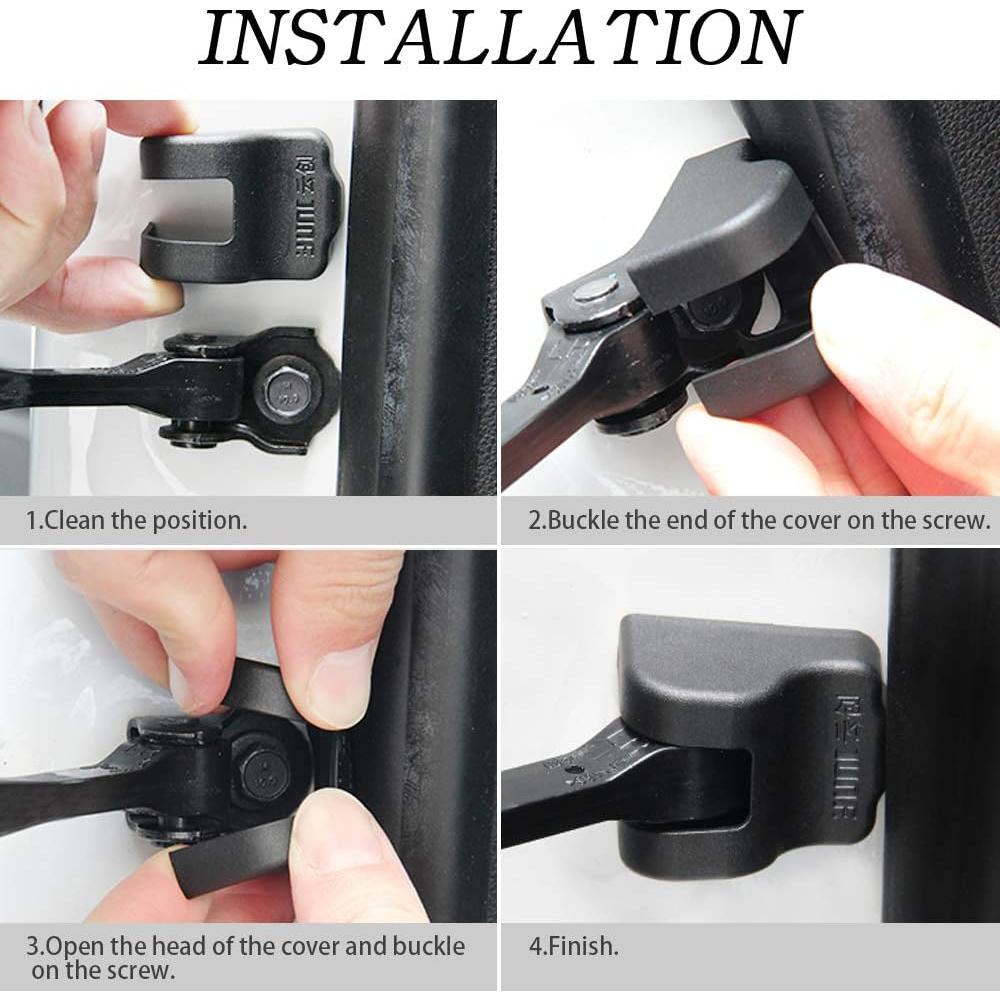 INSTALLATION

1.Clean the position.

2.Buckle the end of the cover on the screw.

3.Open the head of the cover and buckle on the screw.

4.Finish.