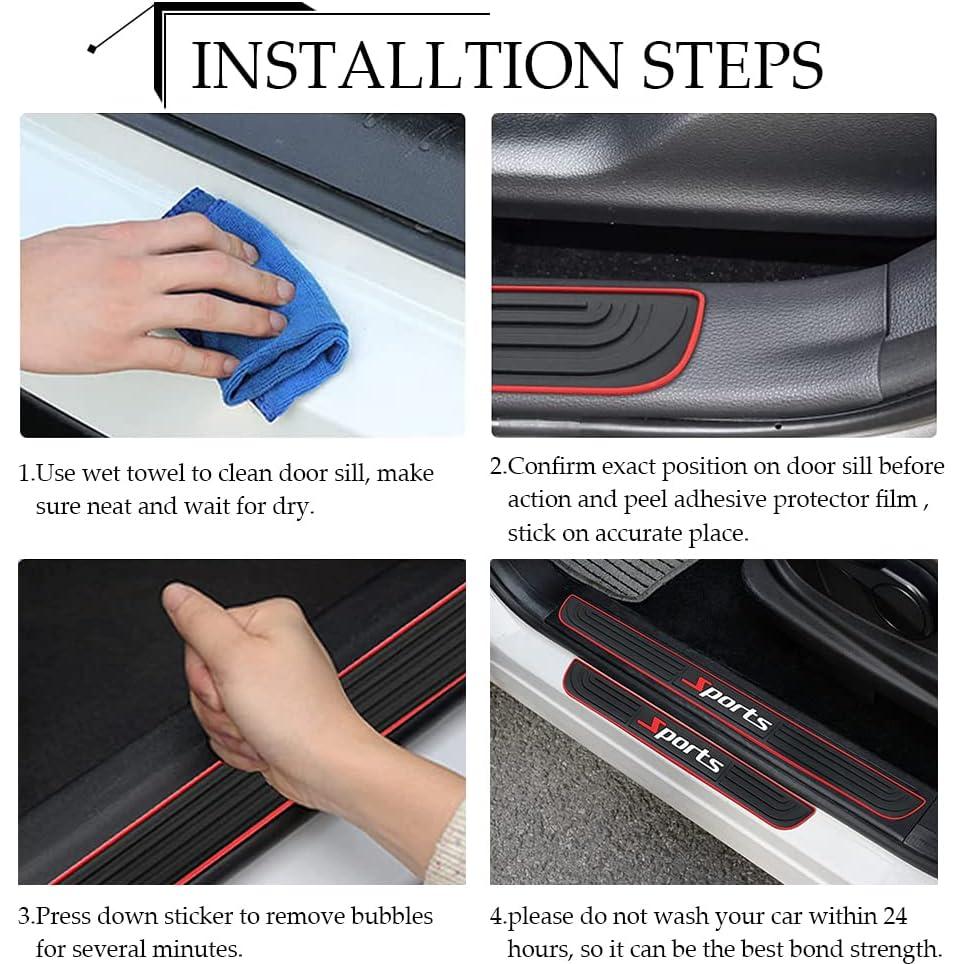 INSTALLTION STEPS

1.Use wet towel to clean door sill, make sure neat and wait for dry.

2.Confirm exact position on door sill before action and peel adhesive protector film , stick on accurate place.

Sports

Sports

3.Press down sticker to remove bubbles for several minutes.

4.please do not wash your car within 24 hours, so it can be the best bond strength.