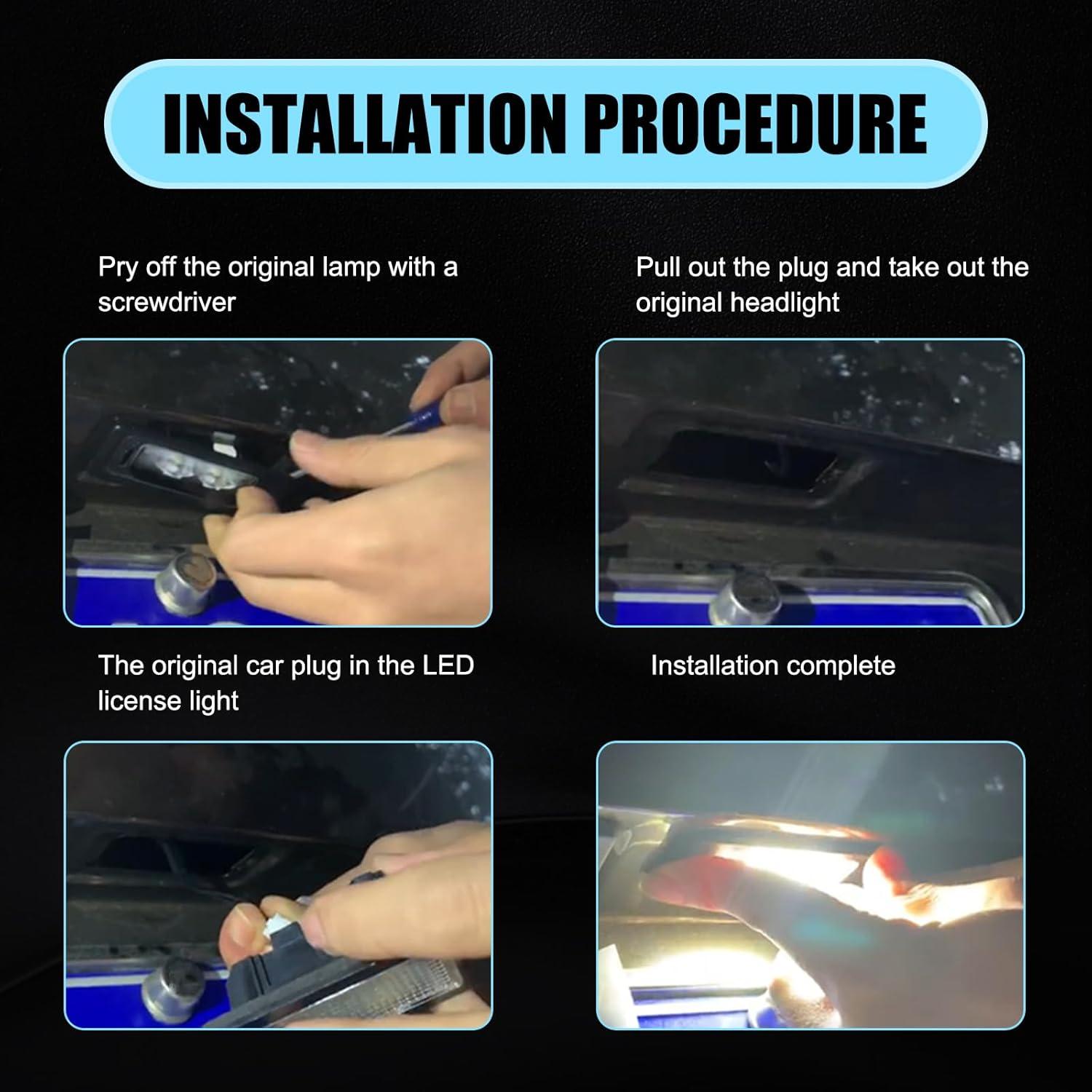 INSTALLATION PROCEDURE

Pry off the original lamp with a screwdriver

Pull out the plug and take out the original headlight

The original car plug in the LED license light

Installation complete