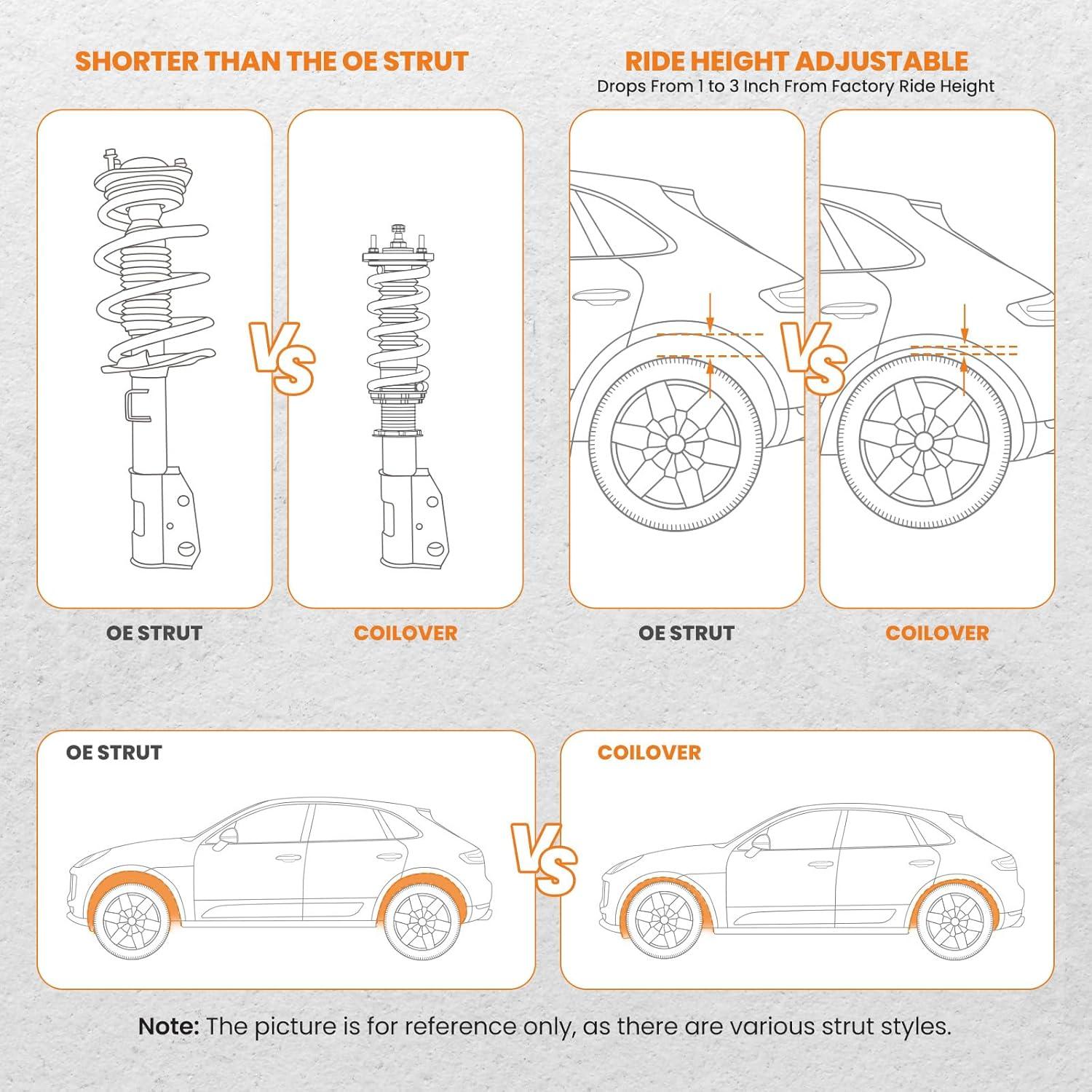 SHORTER THAN THE OE STRUT

VS

OE STRUT

COILOVER

RIDE HEIGHT ADJUSTABLE
Drops From 1 to 3 Inch From Factory Ride Height

VS

OE STRUT

COILOVER

OE STRUT

VS

COILOVER

Note: The picture is for reference only, as there are various strut styles.