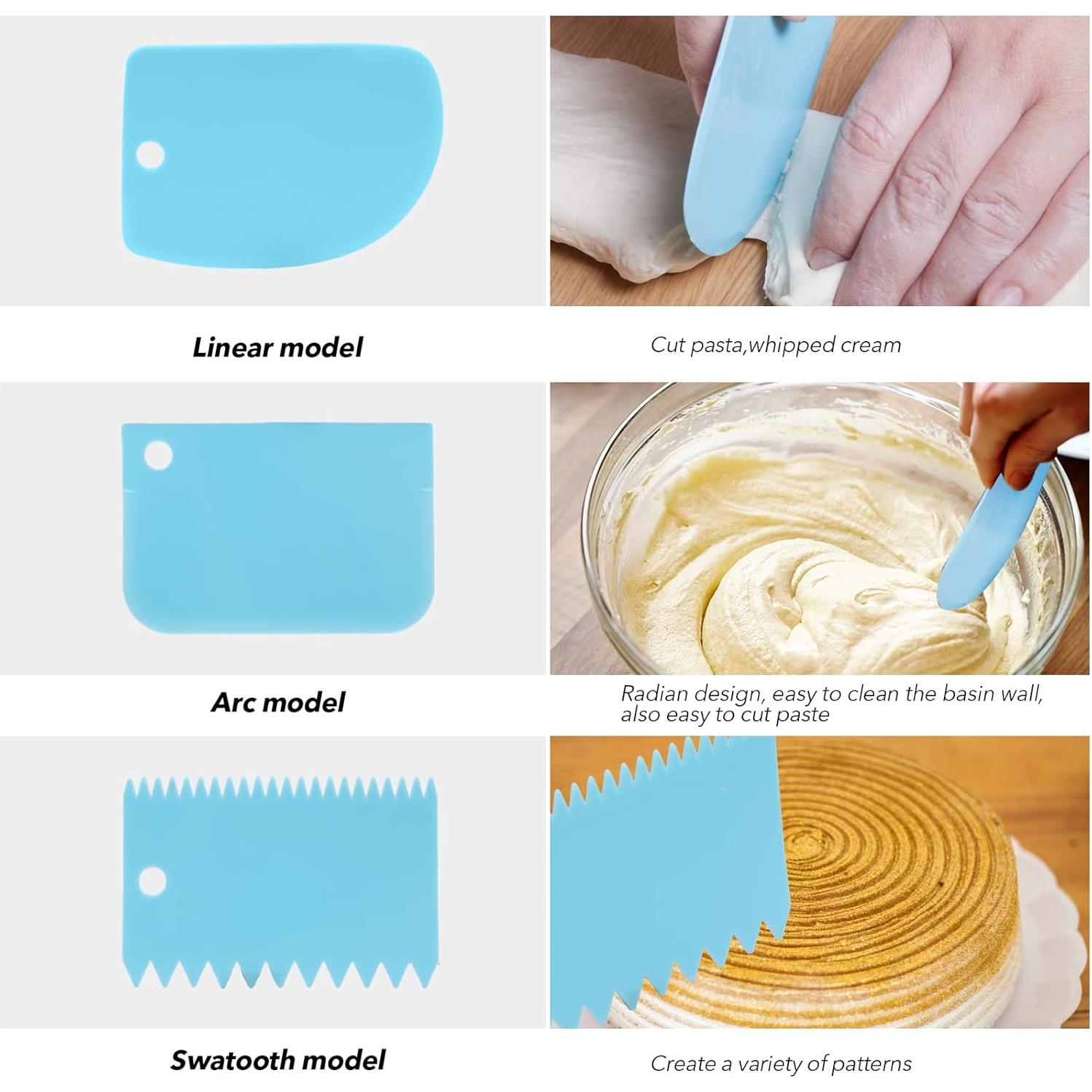 Linear model

Cut pasta,whipped cream

Arc model

Radian design, easy to clean the basin wall, also easy to cut paste

Swatooth model

Create a variety of patterns