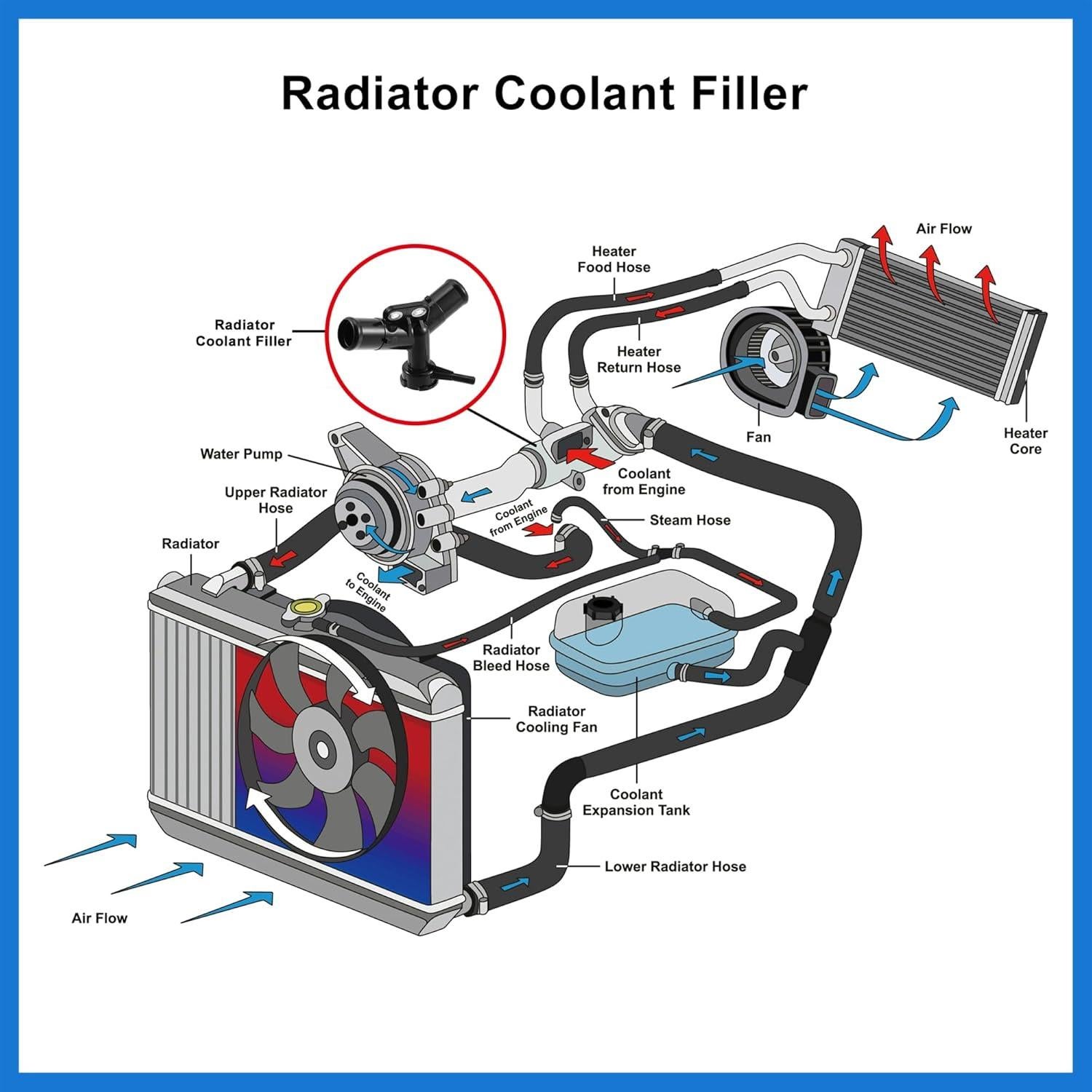 Radiator Coolant Filler

Air Flow

Heater Food Hose

Radiator Coolant Filler

Heater Return Hose

Fan

Heater Core

Water Pump

Coolant from Engine

Upper Radiator Hose

Coolant from Engine

Steam Hose

Radiator

Coolant to Engine

Radiator Bleed Hose

Radiator Cooling Fan

Coolant Expansion Tank

Lower Radiator Hose

Air Flow