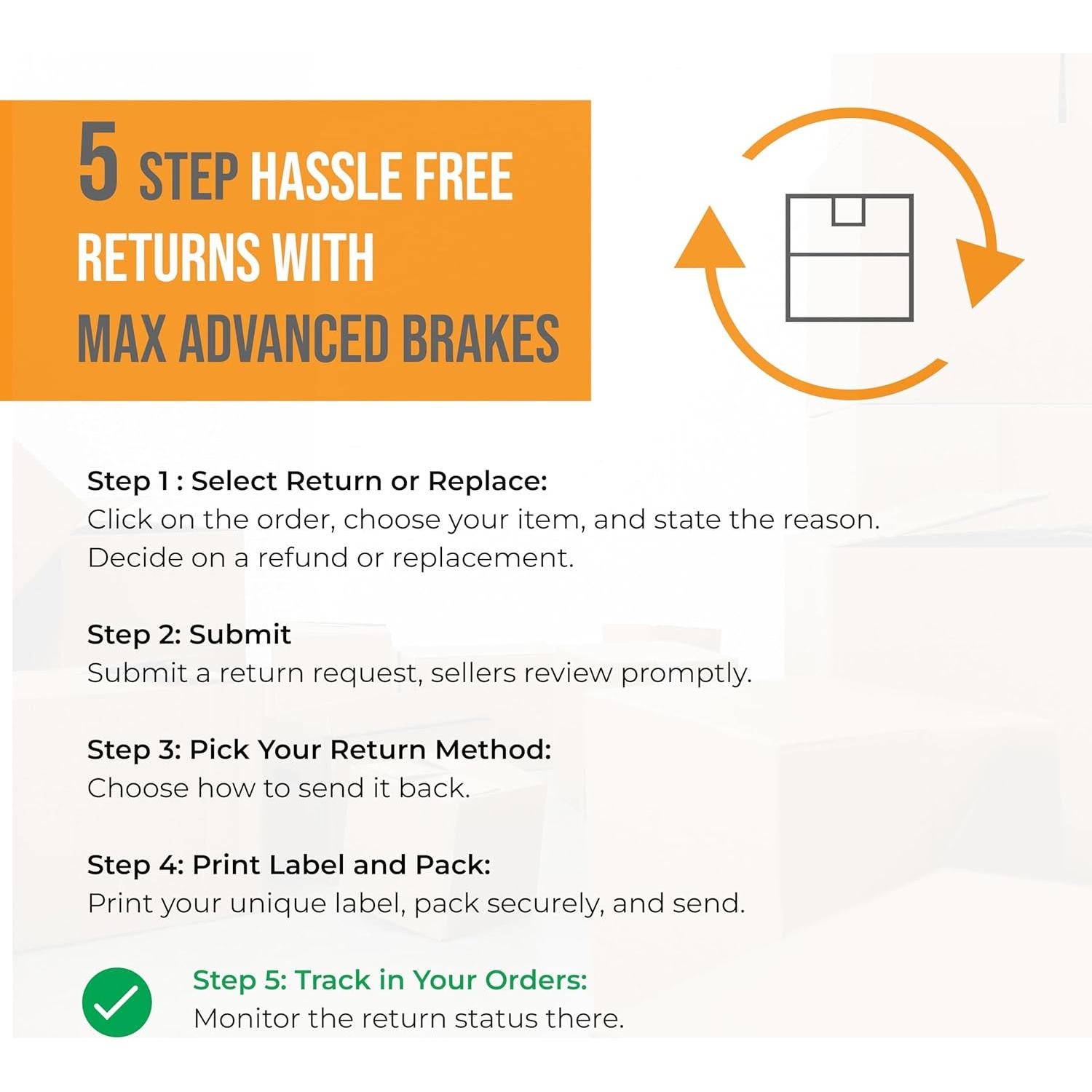 5 STEP HASSLE FREE RETURNS WITH MAX ADVANCED BRAKES

Step 1 : Select Return or Replace:
Click on the order, choose your item, and state the reason. Decide on a refund or replacement.

Step 2: Submit
Submit a return request, sellers review promptly.

Step 3: Pick Your Return Method:
Choose how to send it back.

Step 4: Print Label and Pack:
Print your unique label, pack securely, and send.

Step 5: Track in Your Orders:
Monitor the return status there.