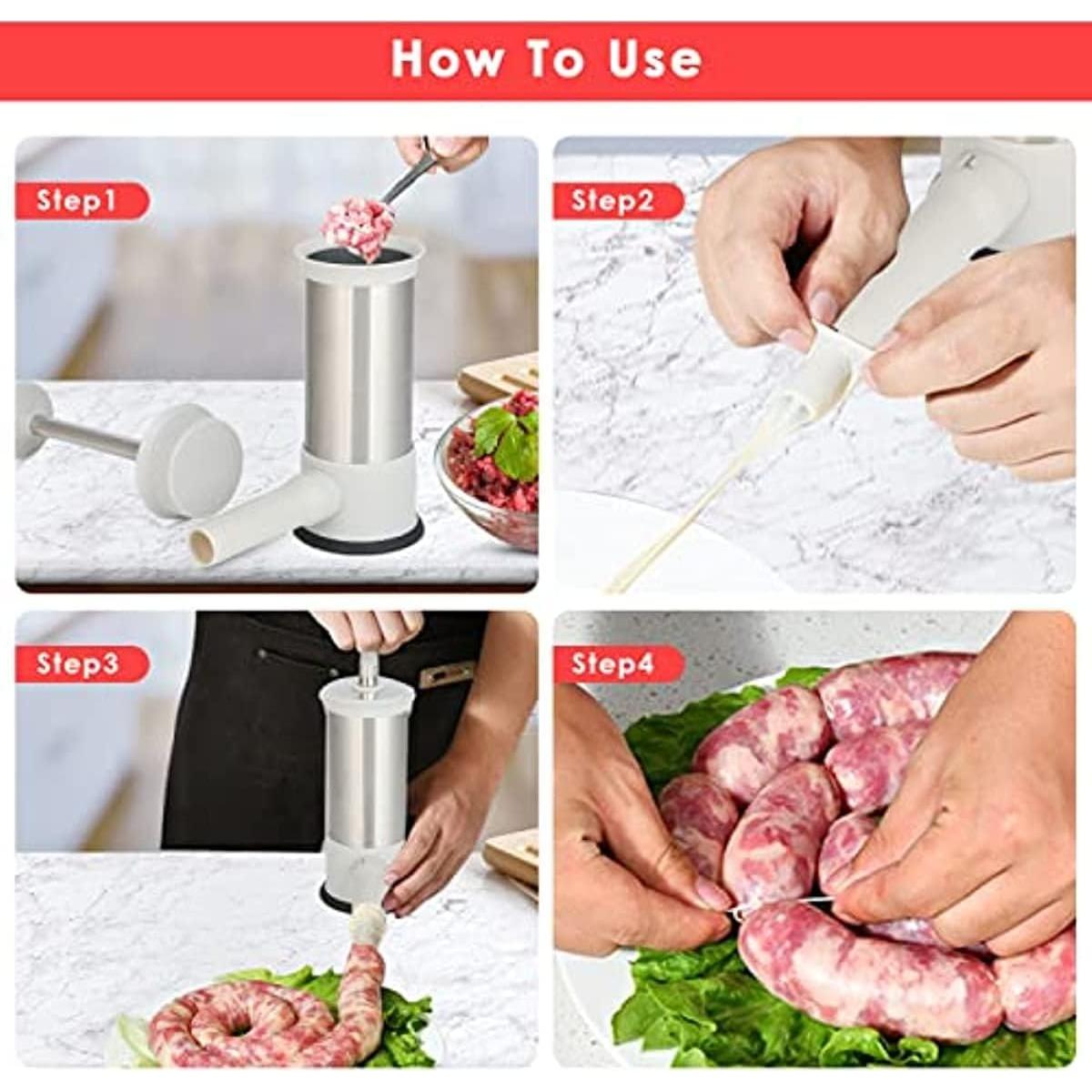 How To Use

Step1

Step2

Step3

Step4