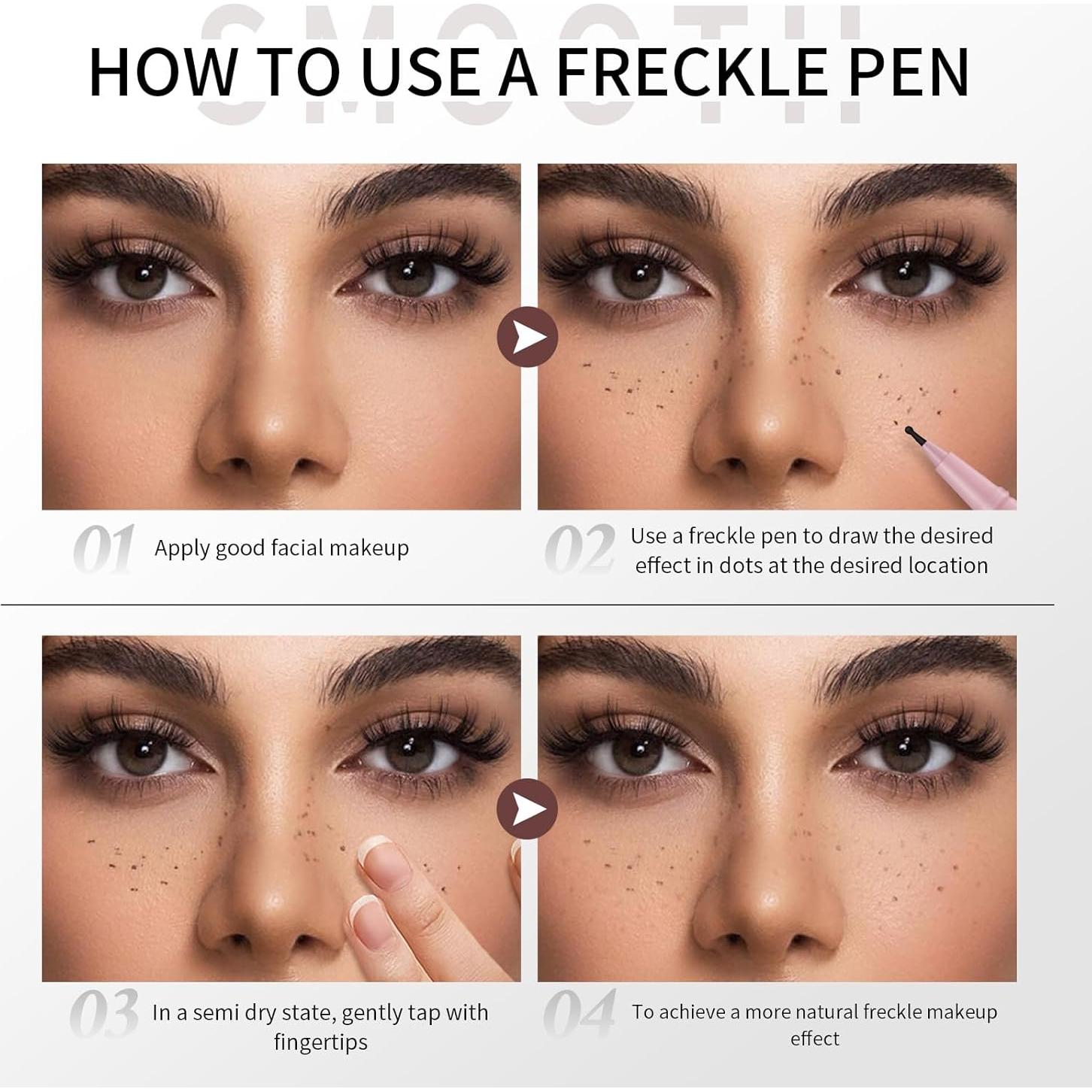 SMOOTH

HOW TO USE A FRECKLE PEN

01 Apply good facial makeup

02 Use a freckle pen to draw the desired effect in dots at the desired location

03 In a semi dry state, gently tap with fingertips

04 To achieve a more natural freckle makeup effect