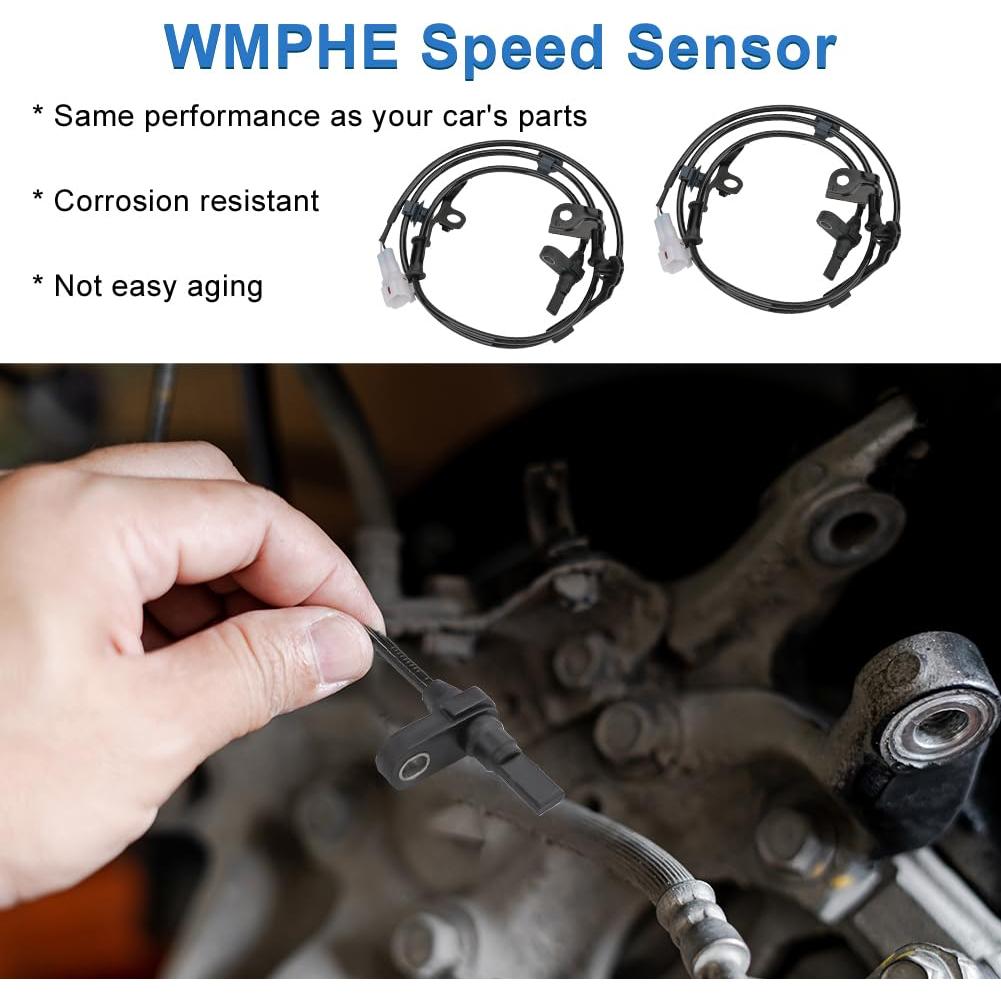 WMPHE Speed Sensor

* Same performance as your car's parts

* Corrosion resistant

* Not easy aging