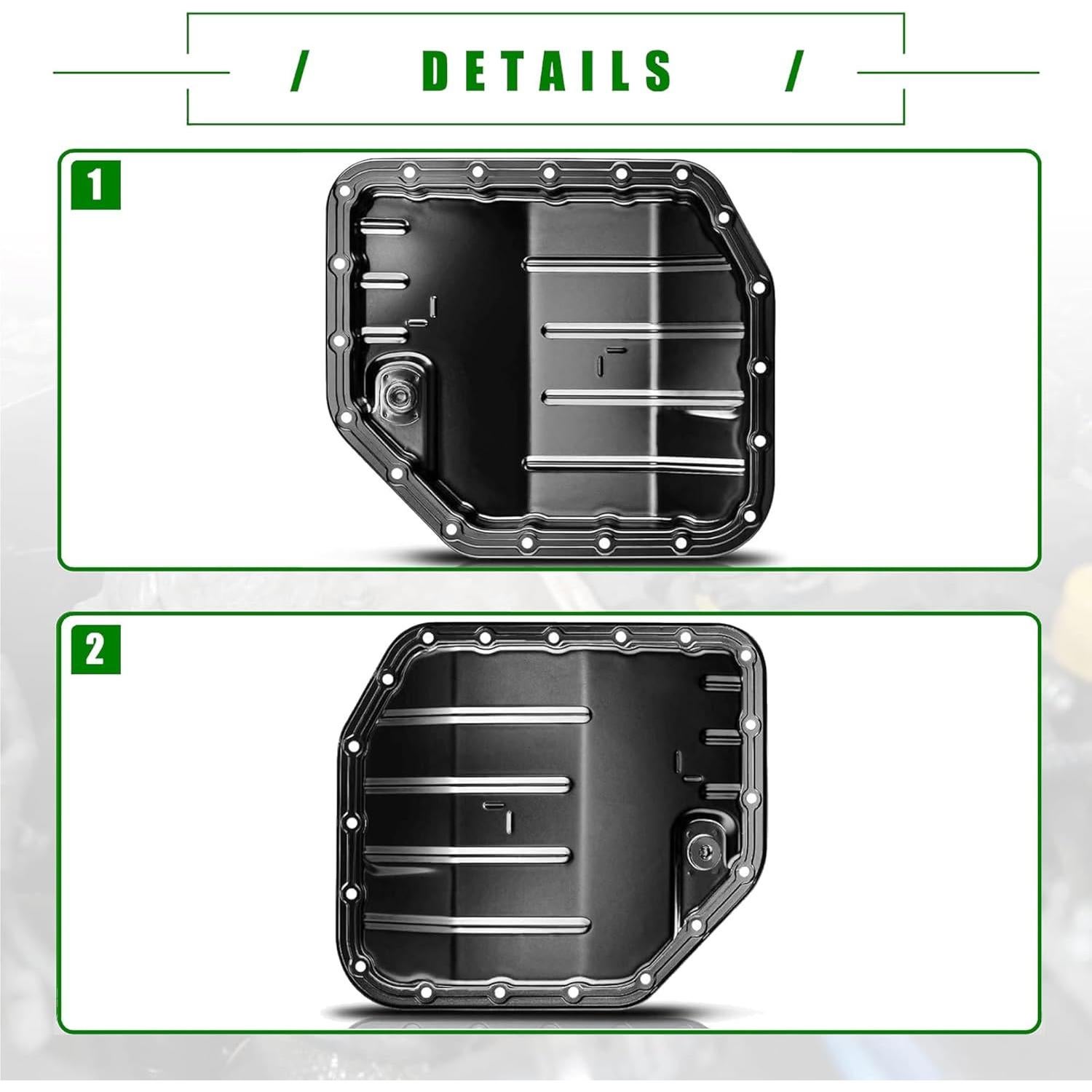 / DETAILS /

1

2