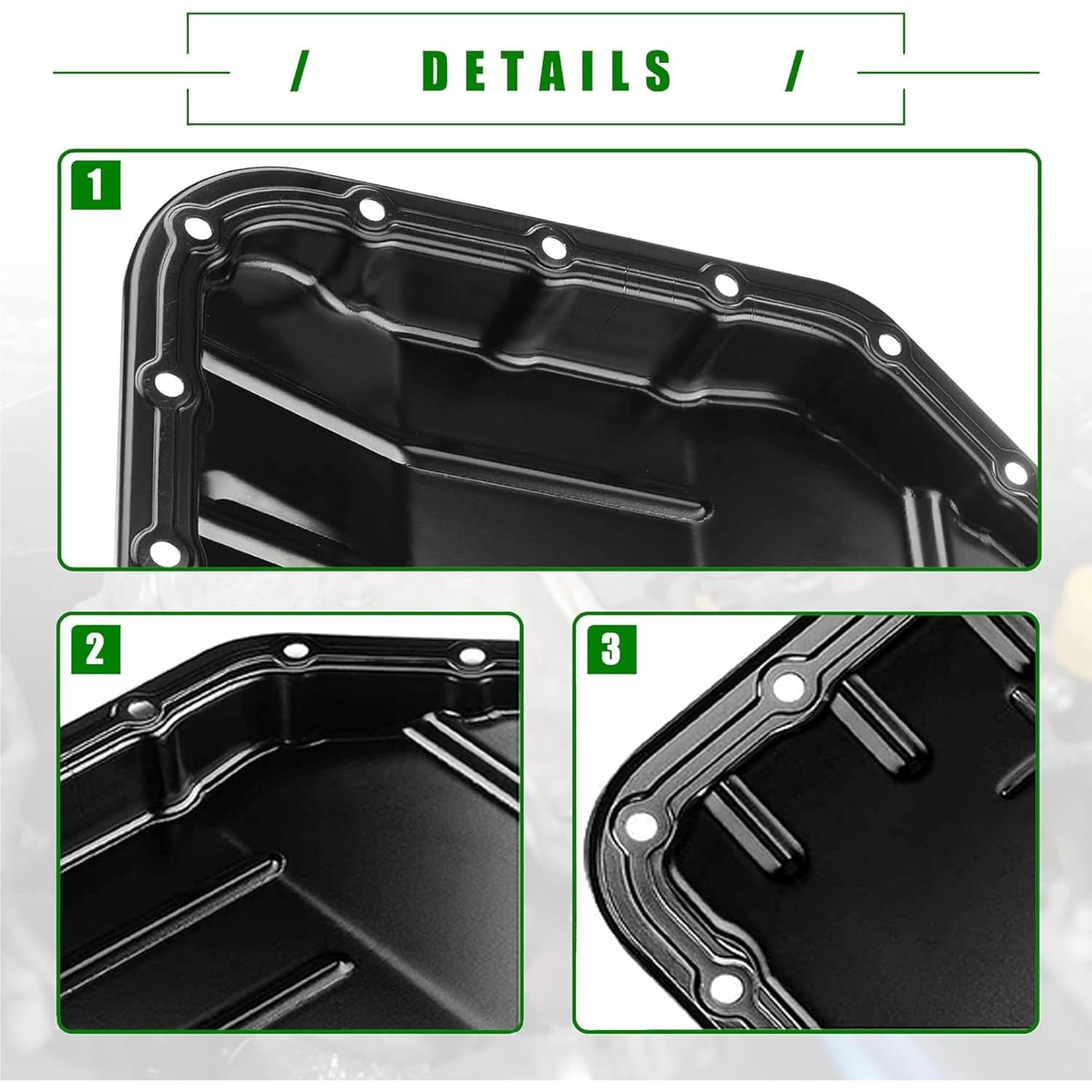 / DETAILS /

1

2

3