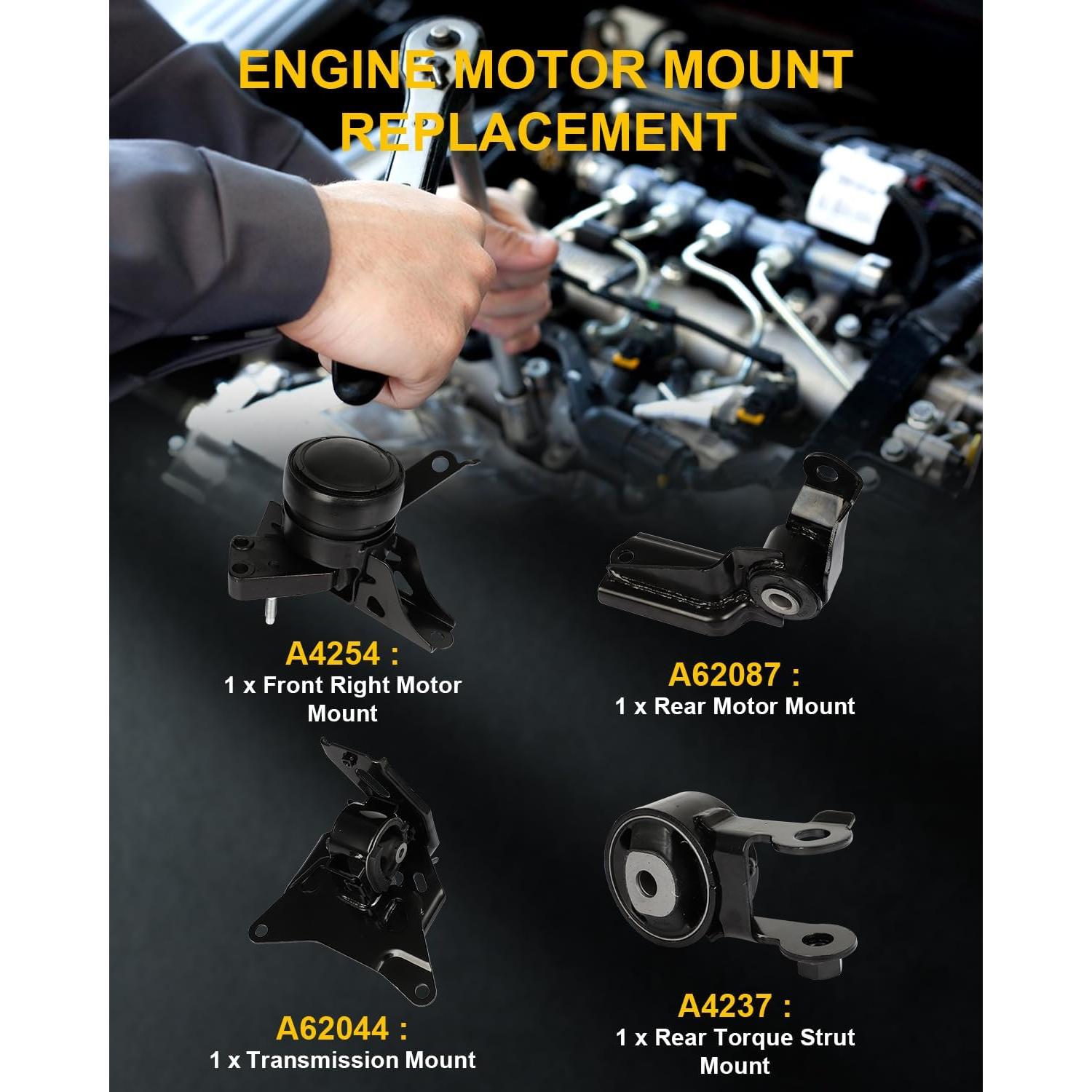 ENGINE MOTOR MOUNT REPLACEMENT

A4254 :
1 x Front Right Motor Mount

A62087 :
1 x Rear Motor Mount

A62044 :
1 x Transmission Mount

A4237 :
1 x Rear Torque Strut Mount