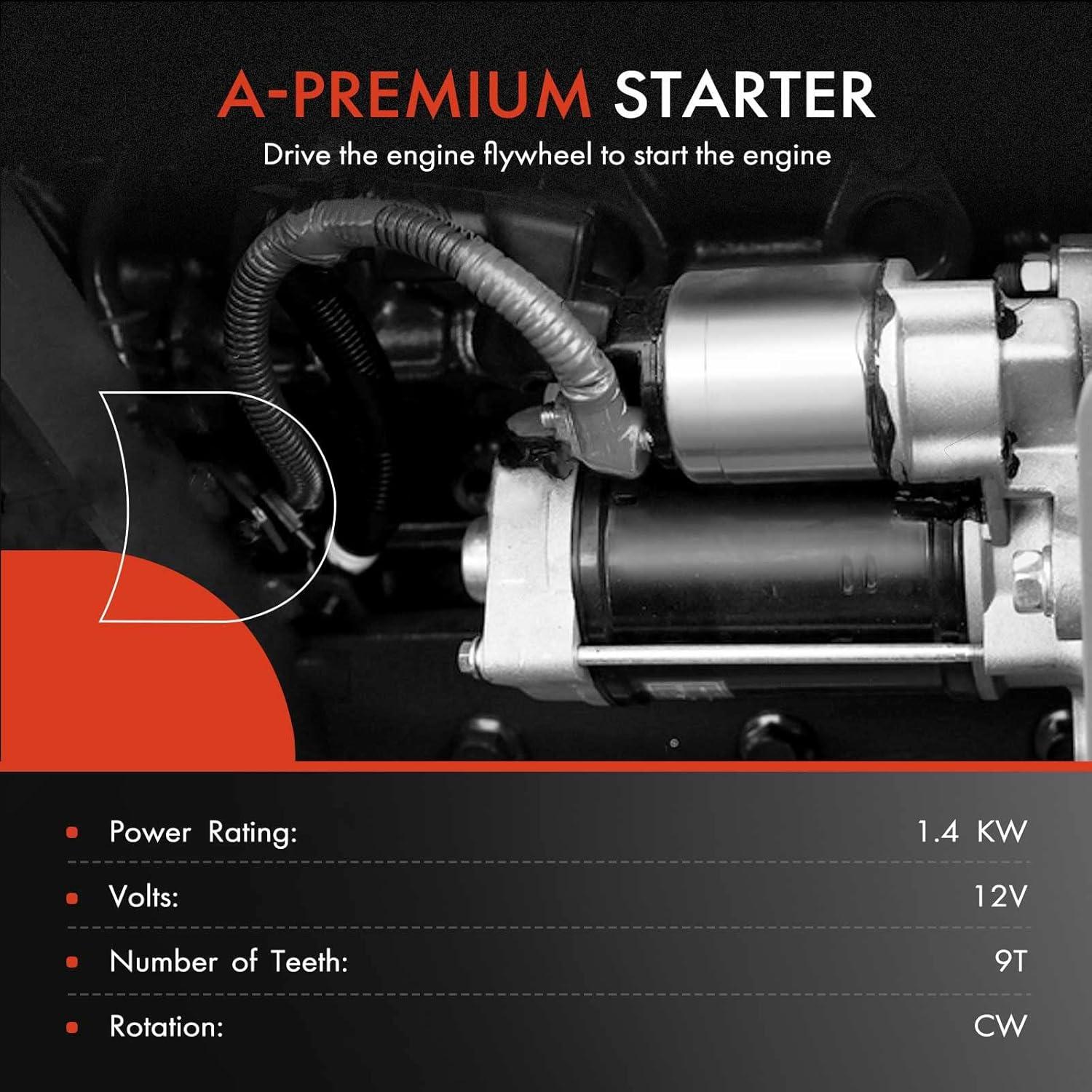 A-PREMIUM STARTER

Drive the engine flywheel to start the engine

| | |
|---|---|
| Power Rating: | 1.4 KW |
| Volts: | 12V |
| Number of Teeth: | 9T |
| Rotation: | CW |