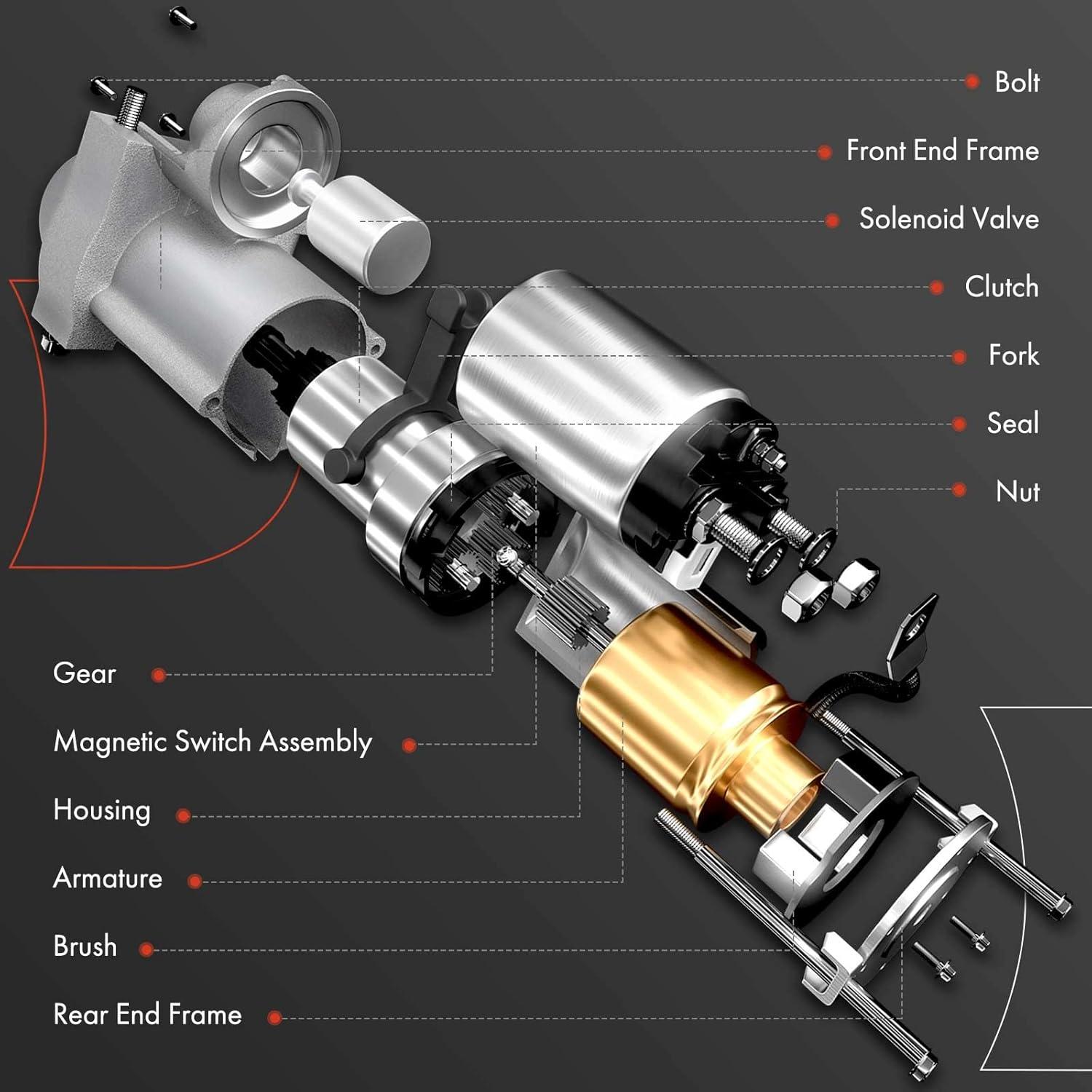 Bolt

Front End Frame

Solenoid Valve

Clutch

Fork

Seal

Nut

Gear

Magnetic Switch Assembly

Housing

Armature

Brush

Rear End Frame