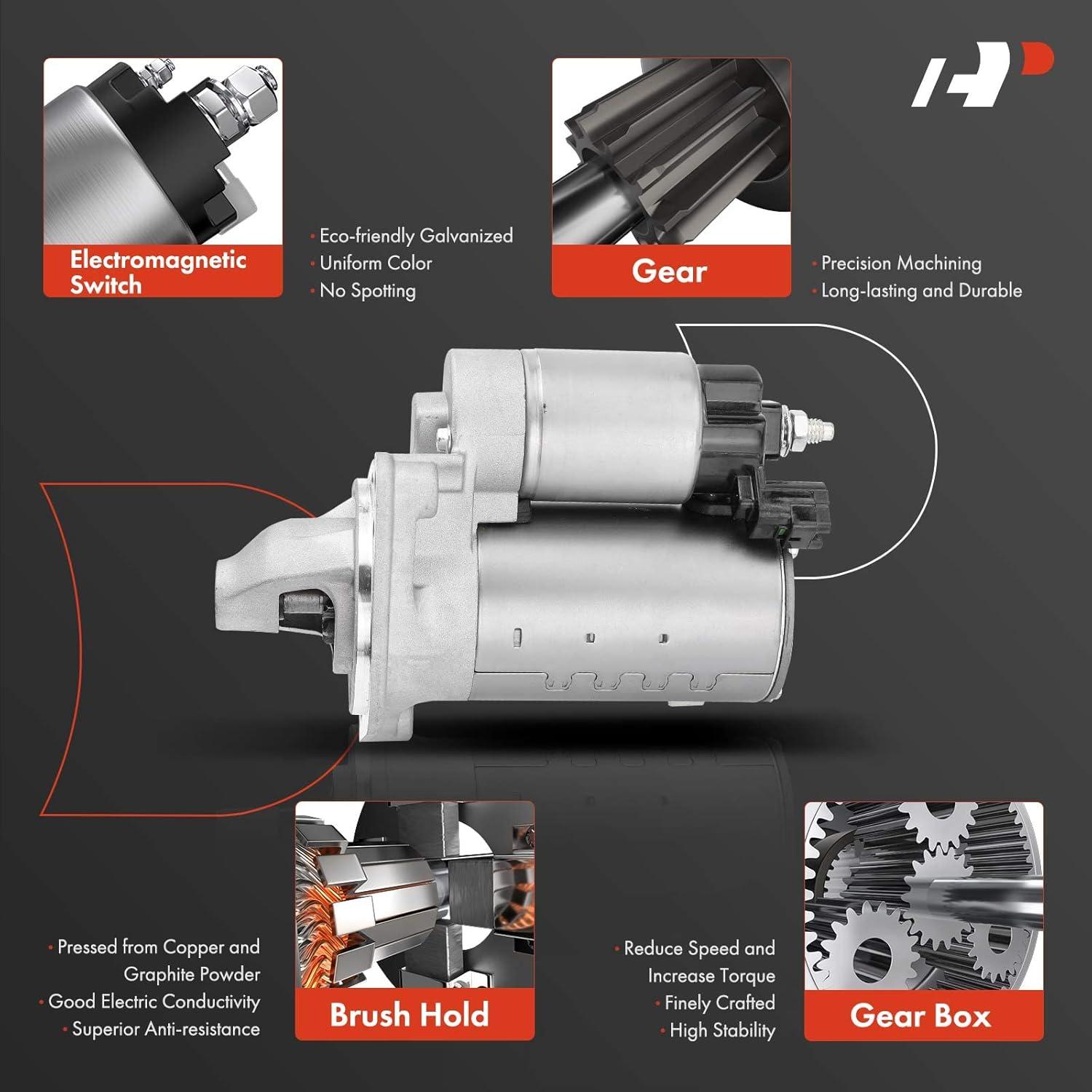 Electromagnetic Switch

· Eco-friendly Galvanized
· Uniform Color
· No Spotting

Gear

· Precision Machining
· Long-lasting and Durable

· Pressed from Copper and Graphite Powder
· Good Electric Conductivity
· Superior Anti-resistance

Brush Hold

· Reduce Speed and Increase Torque
· Finely Crafted
· High Stability

Gear Box