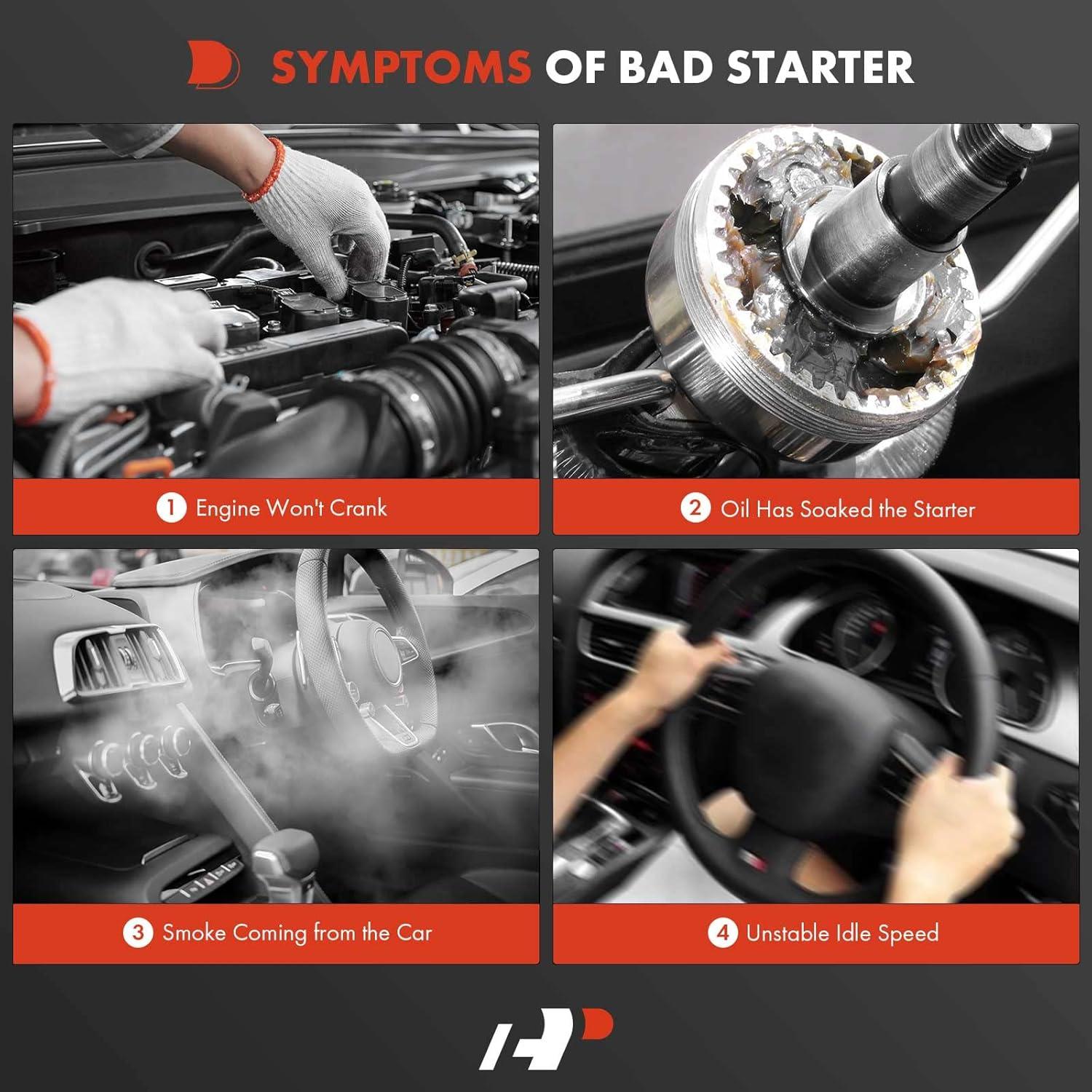 SYMPTOMS OF BAD STARTER

1 Engine Won't Crank

2 Oil Has Soaked the Starter

3 Smoke Coming from the Car

4 Unstable Idle Speed