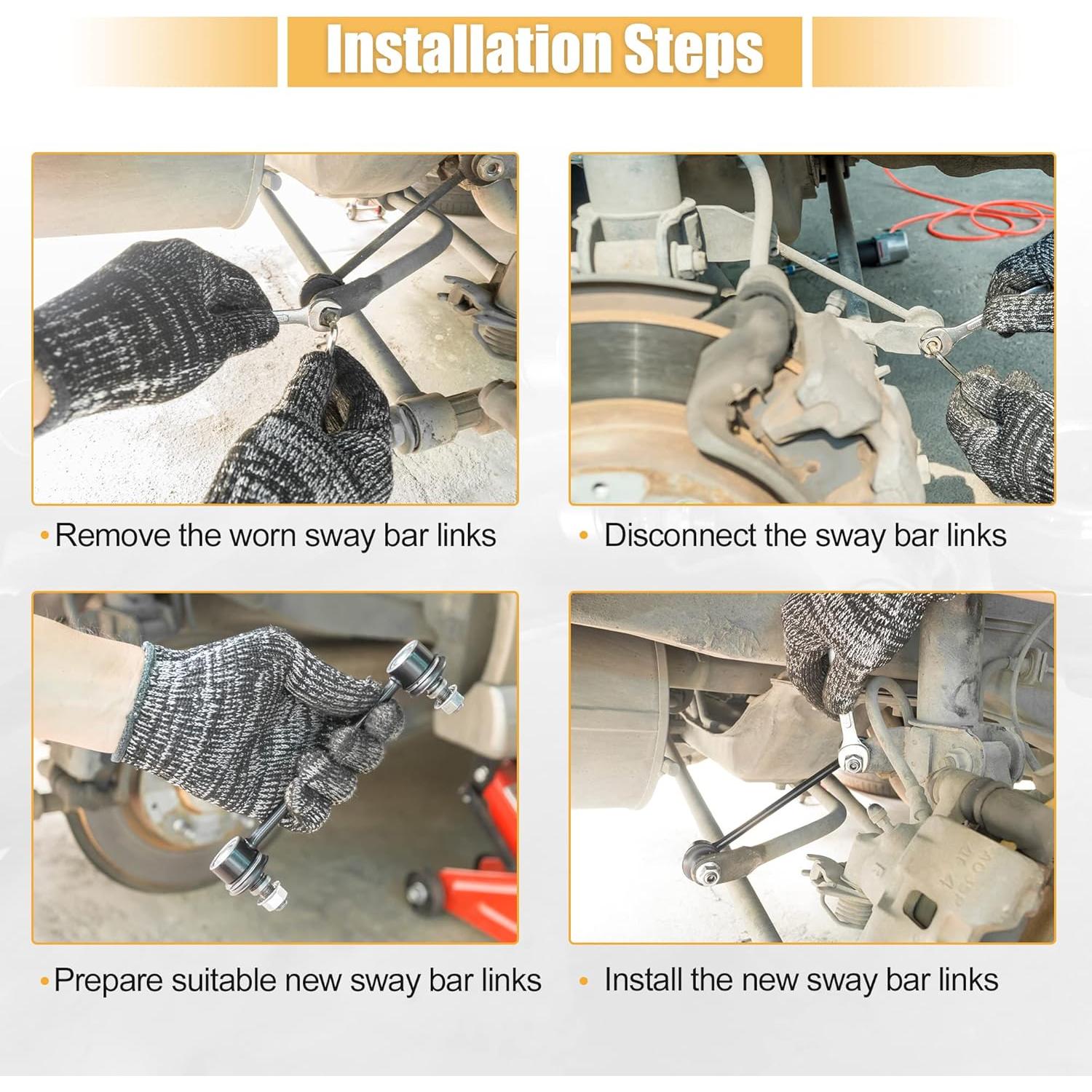 Installation Steps

• Remove the worn sway bar links

• Disconnect the sway bar links

• Prepare suitable new sway bar links

• Install the new sway bar links