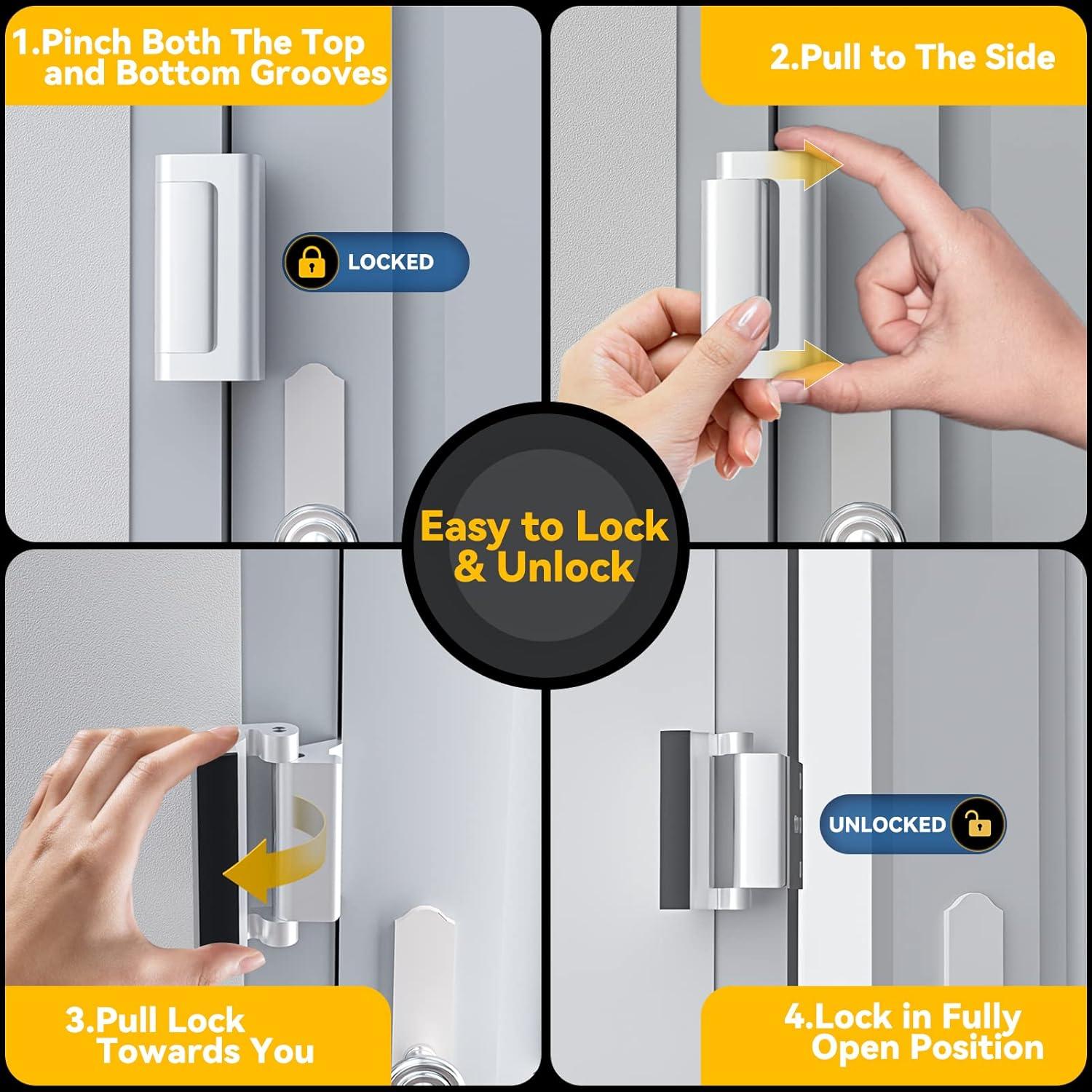 1.Pinch Both The Top and Bottom Grooves

LOCKED

2.Pull to The Side

Easy to Lock & Unlock

3.Pull Lock Towards You

UNLOCKED

4.Lock in Fully Open Position