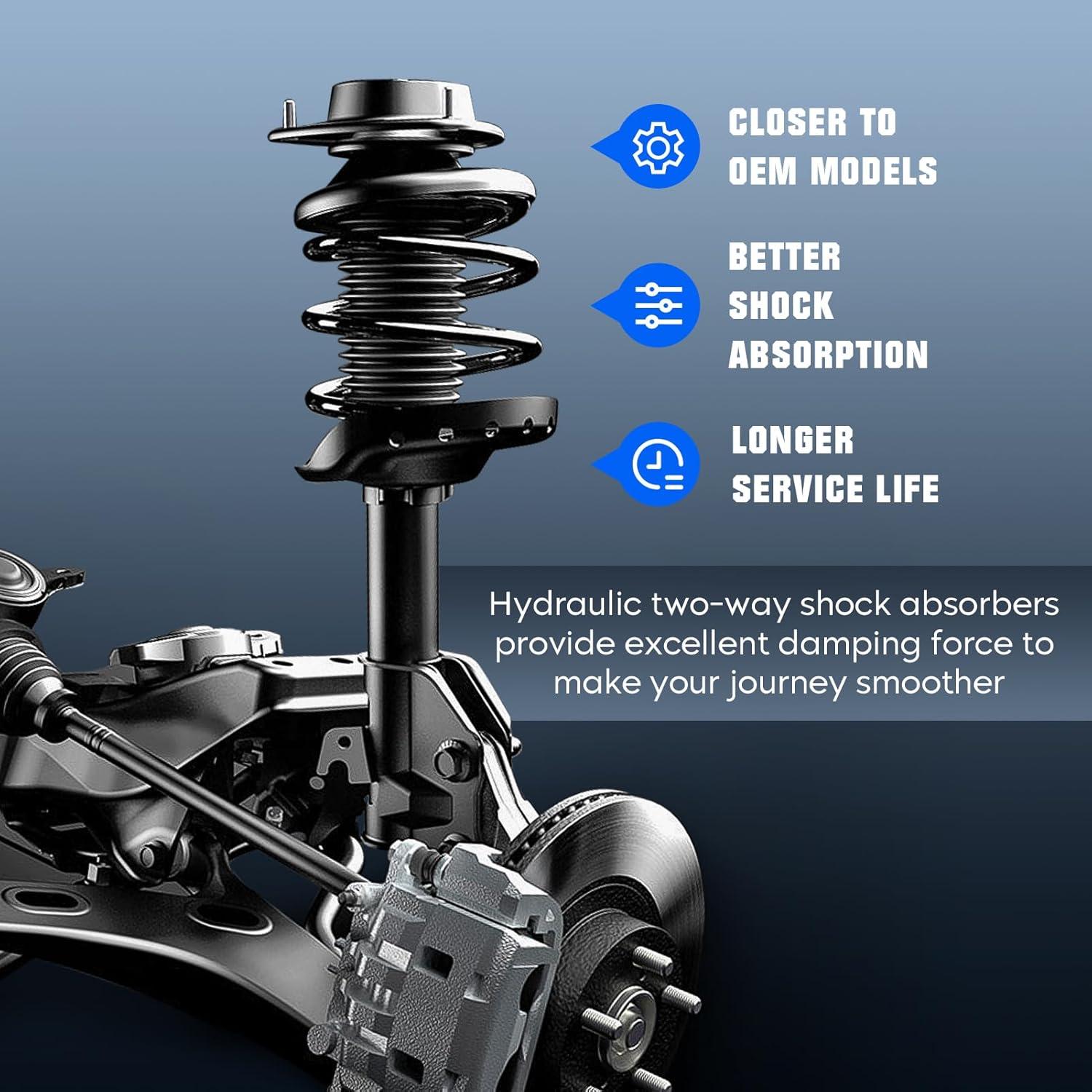 CLOSER TO
OEM MODELS

BETTER
SHOCK
ABSORPTION

LONGER
SERVICE LIFE

Hydraulic two-way shock absorbers provide excellent damping force to make your journey smoother