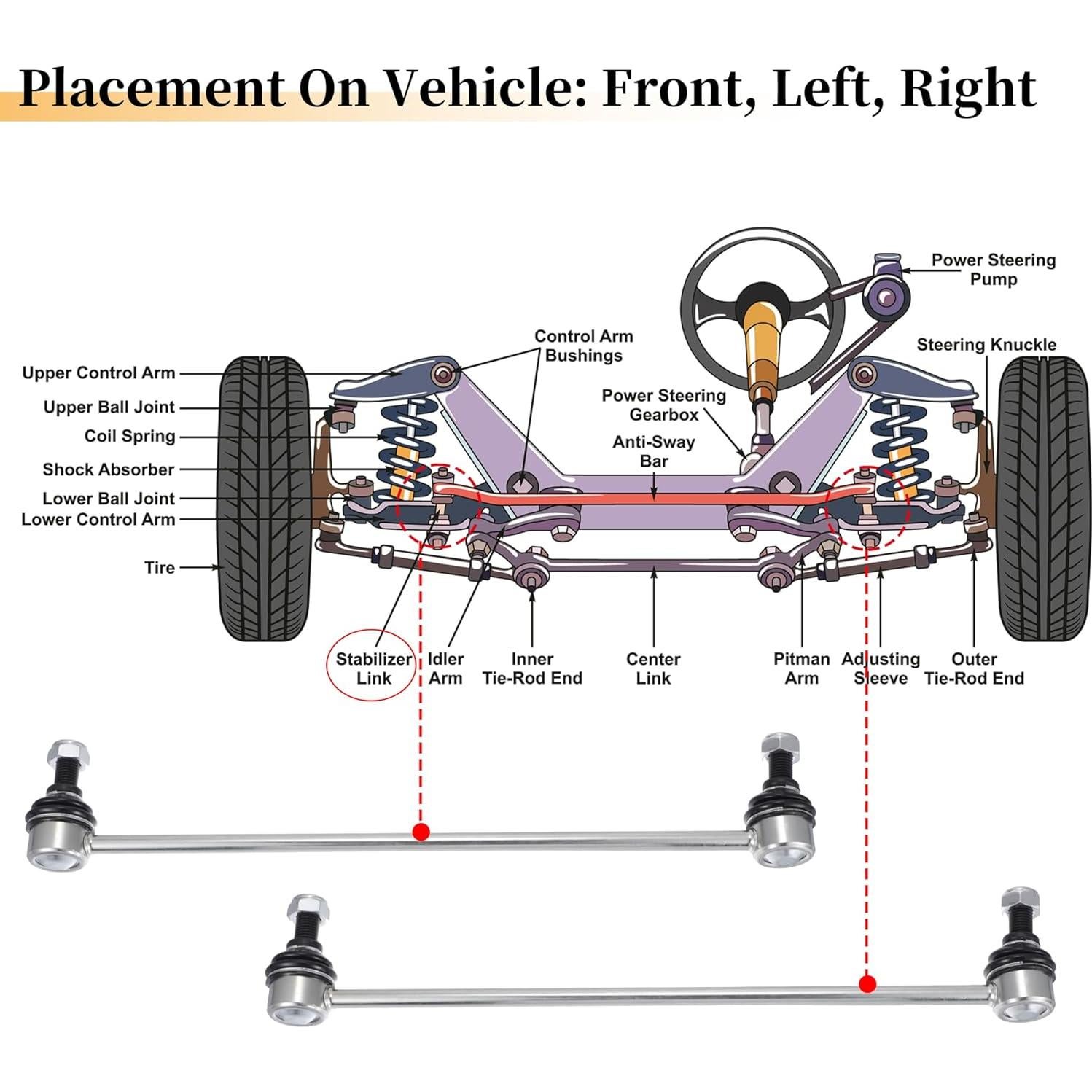 Placement On Vehicle: Front, Left, Right

Power Steering Pump

Control Arm Bushings

Steering Knuckle

Upper Control Arm

Upper Ball Joint

Coil Spring

Shock Absorber

Lower Ball Joint

Lower Control Arm

Tire

Power Steering Gearbox

Anti-Sway Bar

Stabilizer Link

Idler Arm

Inner Tie-Rod End

Center Link

Pitman Arm

Adjusting Sleeve

Outer Tie-Rod End