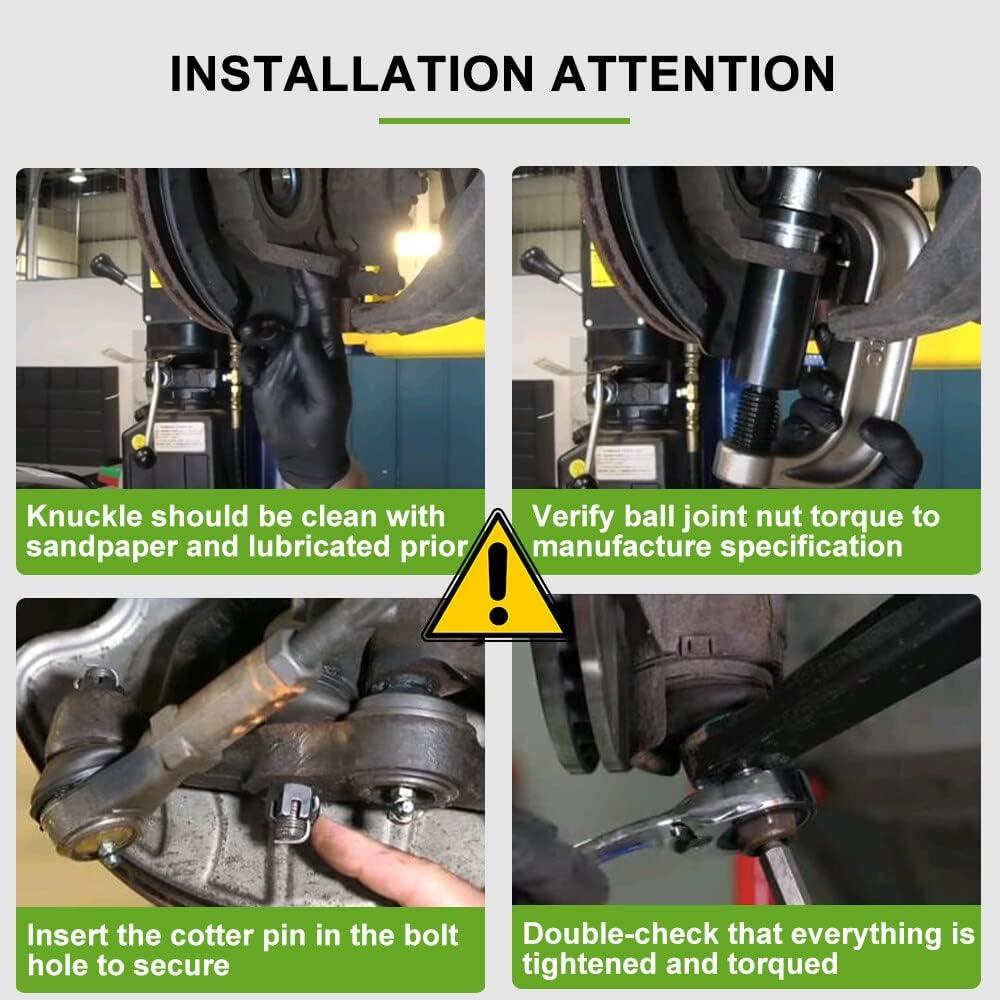 INSTALLATION ATTENTION

Knuckle should be clean with sandpaper and lubricated prior

Verify ball joint nut torque to manufacture specification

Insert the cotter pin in the bolt hole to secure

Double-check that everything is tightened and torqued