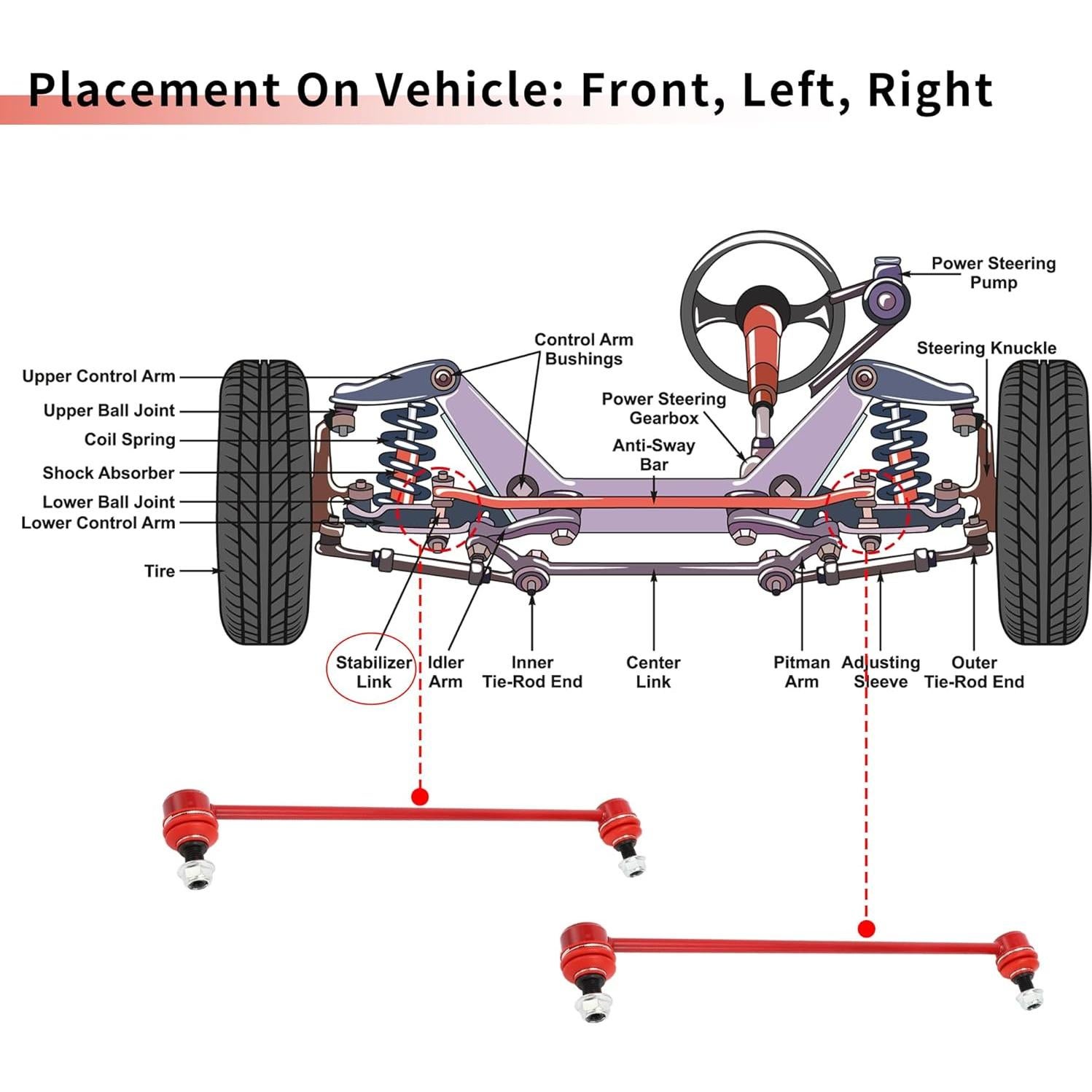 Placement On Vehicle: Front, Left, Right

Power Steering Pump

Control Arm Bushings

Steering Knuckle

Upper Control Arm

Upper Ball Joint

Coil Spring

Shock Absorber

Lower Ball Joint

Lower Control Arm

Tire

Power Steering Gearbox

Anti-Sway Bar

Stabilizer Link

Idler Arm

Inner Tie-Rod End

Center Link

Pitman Arm

Adjusting Sleeve

Outer Tie-Rod End