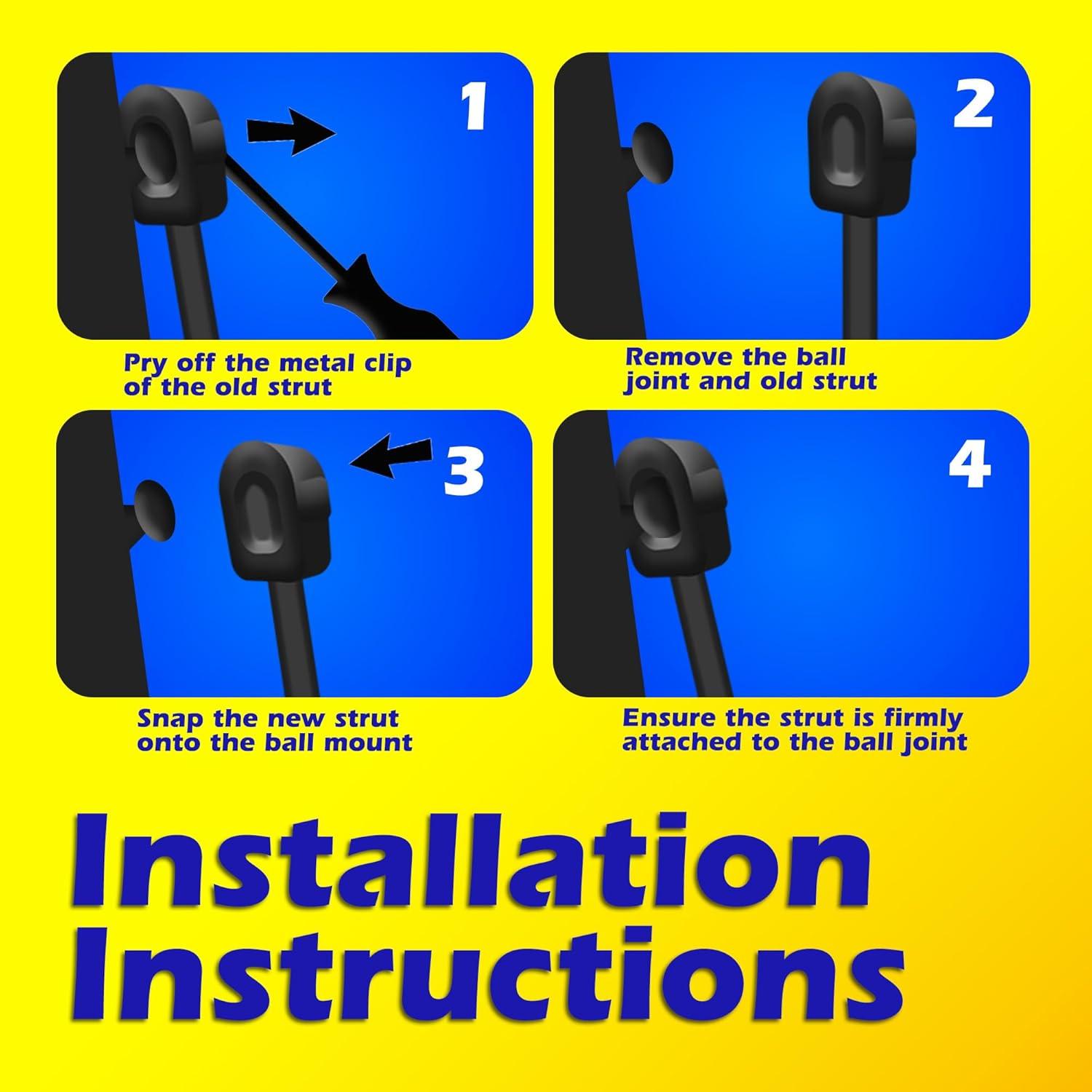 1

Pry off the metal clip of the old strut

2

Remove the ball joint and old strut

3

Snap the new strut onto the ball mount

4

Ensure the strut is firmly attached to the ball joint

Installation Instructions