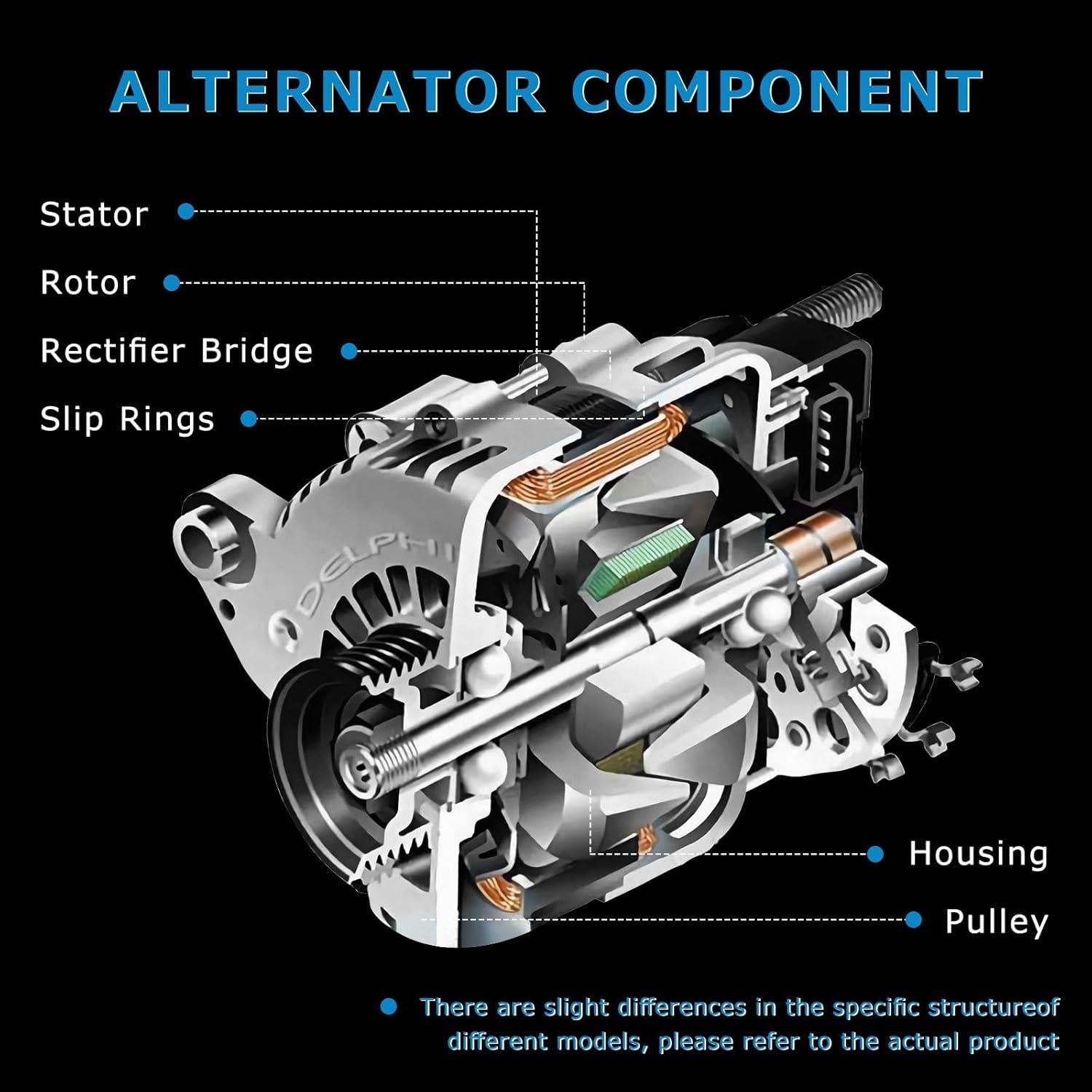 ALTERNATOR COMPONENT

Stator

Rotor

Rectifier Bridge

Slip Rings

DELPHI

Housing

Pulley

There are slight differences in the specific structureof different models, please refer to the actual product