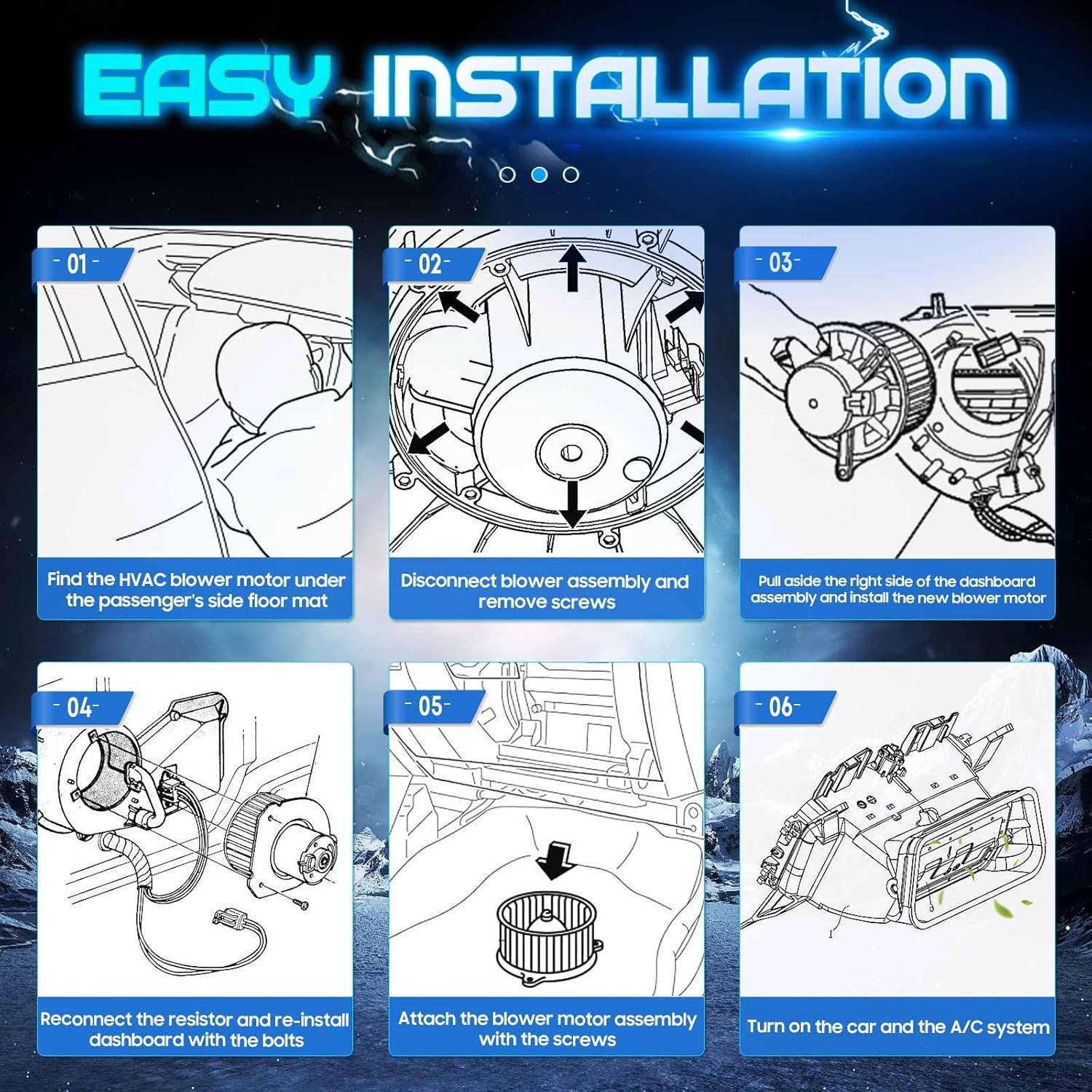 EASY INSTALLATION

- 01 -

Find the HVAC blower motor under the passenger's side floor mat

- 02 -

Disconnect blower assembly and remove screws

- 03 -

Pull aside the right side of the dashboard assembly and install the new blower motor

- 04 -

Reconnect the resistor and re-install dashboard with the bolts

- 05 -

Attach the blower motor assembly with the screws

- 06 -

Turn on the car and the A/C system