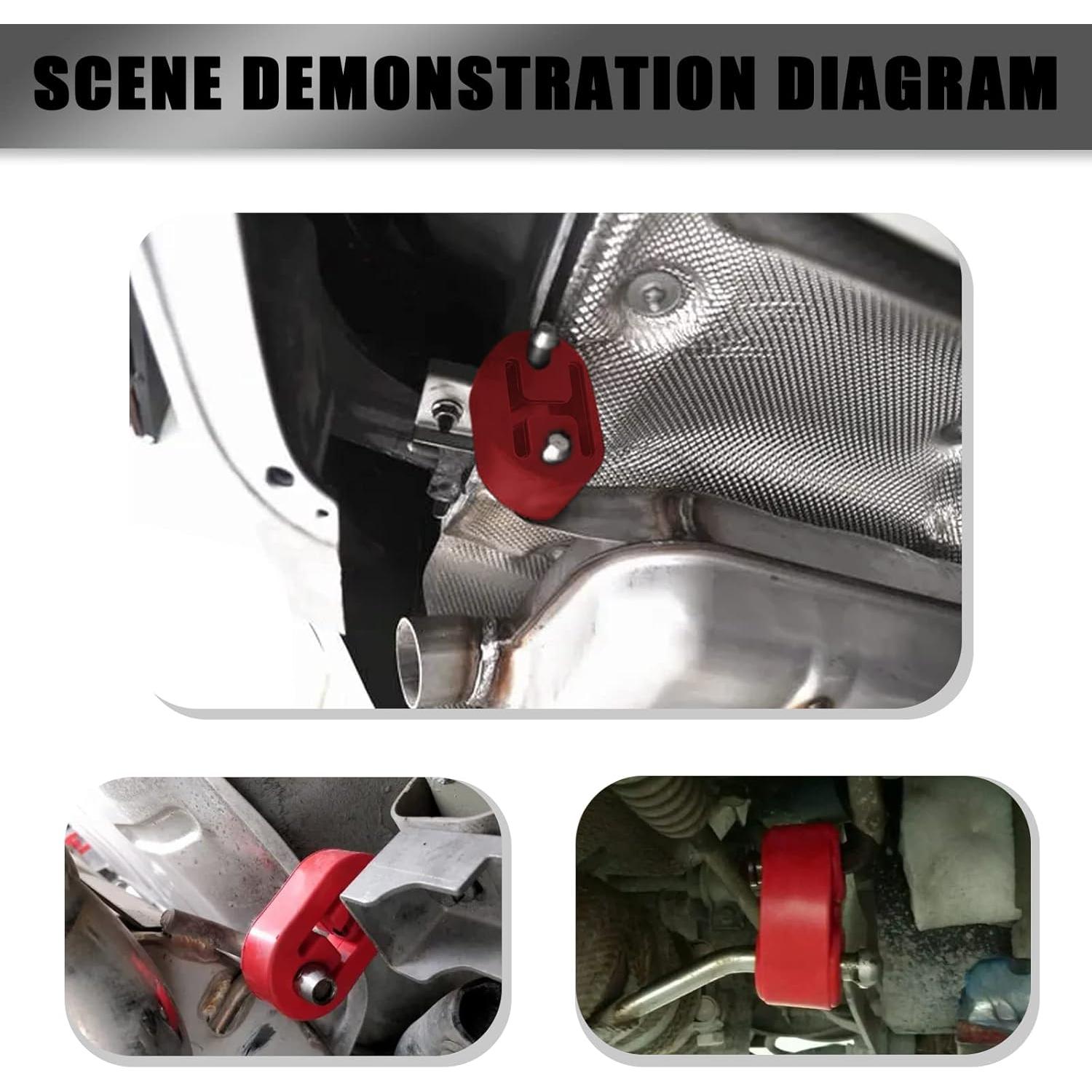 SCENE DEMONSTRATION DIAGRAM