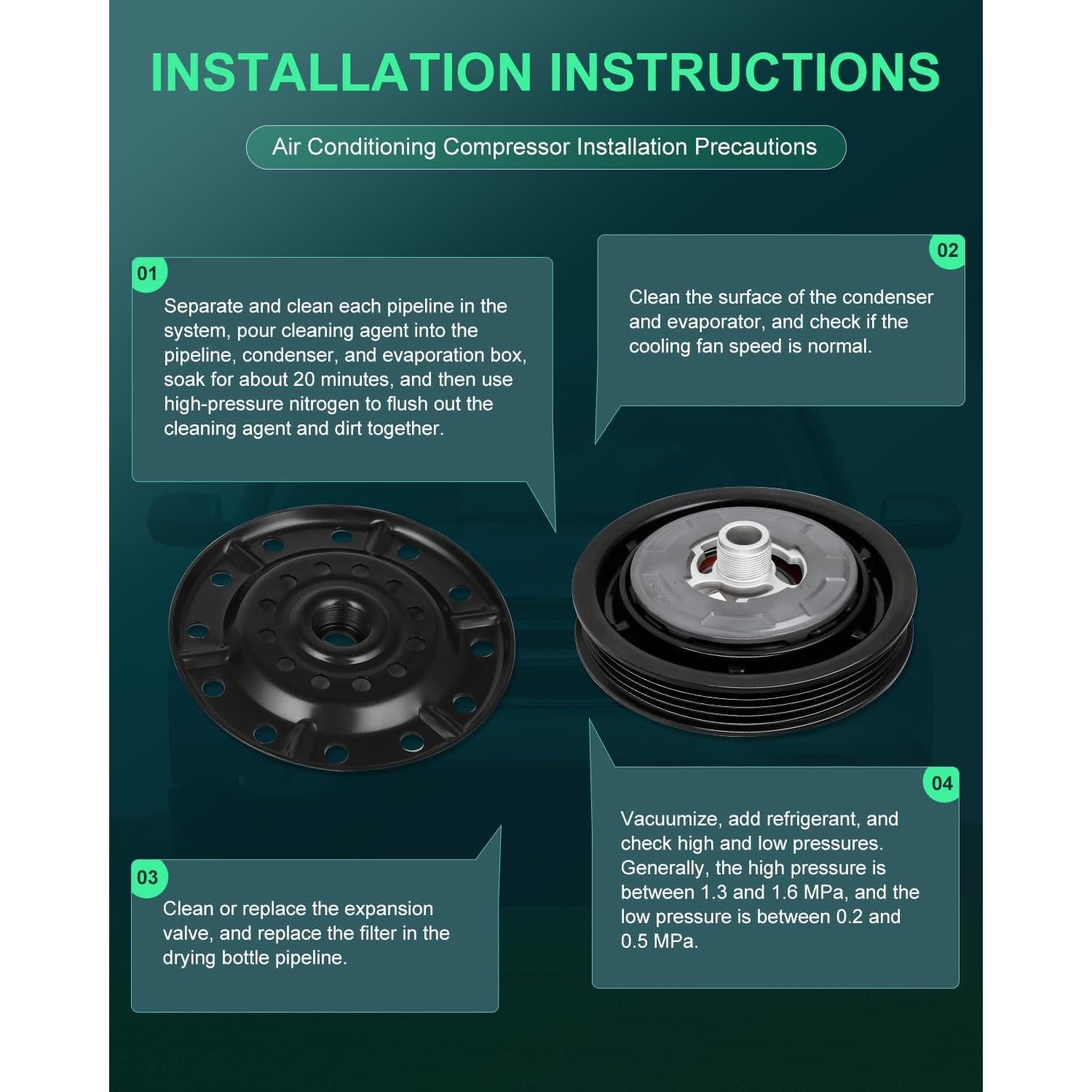 INSTALLATION INSTRUCTIONS

Air Conditioning Compressor Installation Precautions

01

Separate and clean each pipeline in the system, pour cleaning agent into the pipeline, condenser, and evaporation box, soak for about 20 minutes, and then use high-pressure nitrogen to flush out the cleaning agent and dirt together.

02

Clean the surface of the condenser and evaporator, and check if the cooling fan speed is normal.

03

Clean or replace the expansion valve, and replace the filter in the drying bottle pipeline.

04

Vacuumize, add refrigerant, and check high and low pressures. Generally, the high pressure is between 1.3 and 1.6 MPa, and the low pressure is between 0.2 and 0.5 MPa.