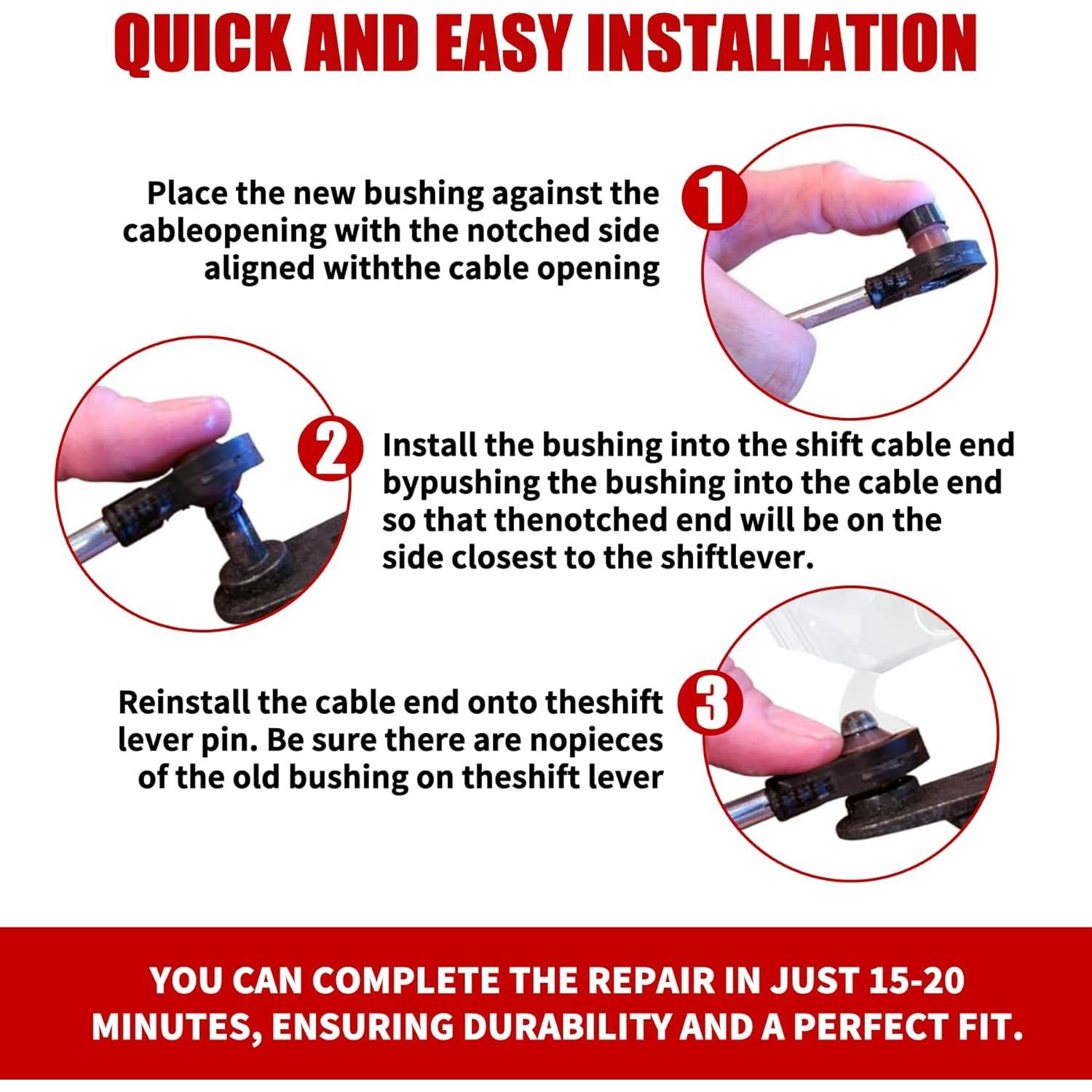 QUICK AND EASY INSTALLATION

1

Place the new bushing against the cableopening with the notched side aligned withthe cable opening

2

Install the bushing into the shift cable end bypushing the bushing into the cable end so that thenotched end will be on the side closest to the shiftlever.

3

Reinstall the cable end onto theshift lever pin. Be sure there are nopieces of the old bushing on theshift lever

YOU CAN COMPLETE THE REPAIR IN JUST 15-20 MINUTES, ENSURING DURABILITY AND A PERFECT FIT.