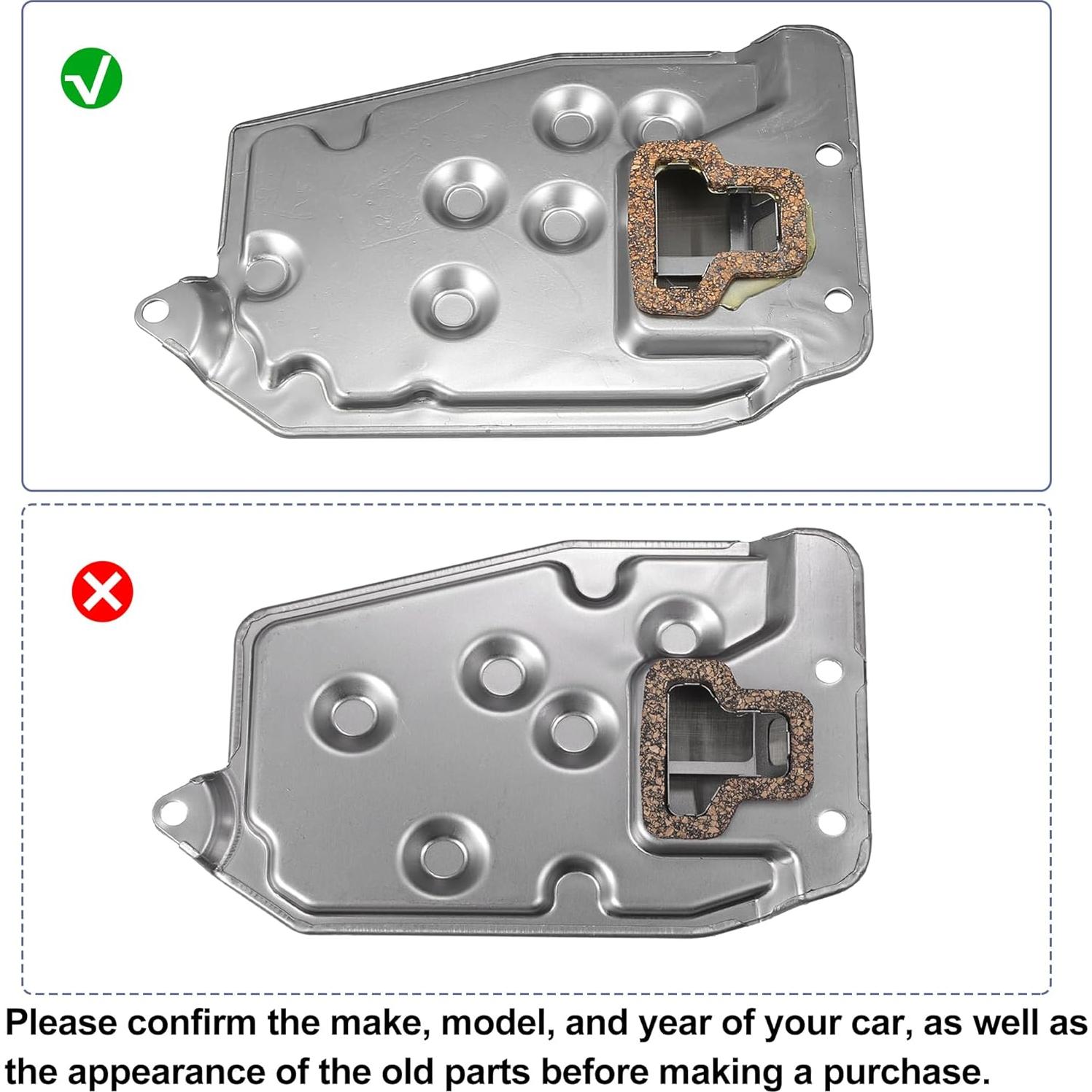 Please confirm the make, model, and year of your car, as well as the appearance of the old parts before making a purchase.