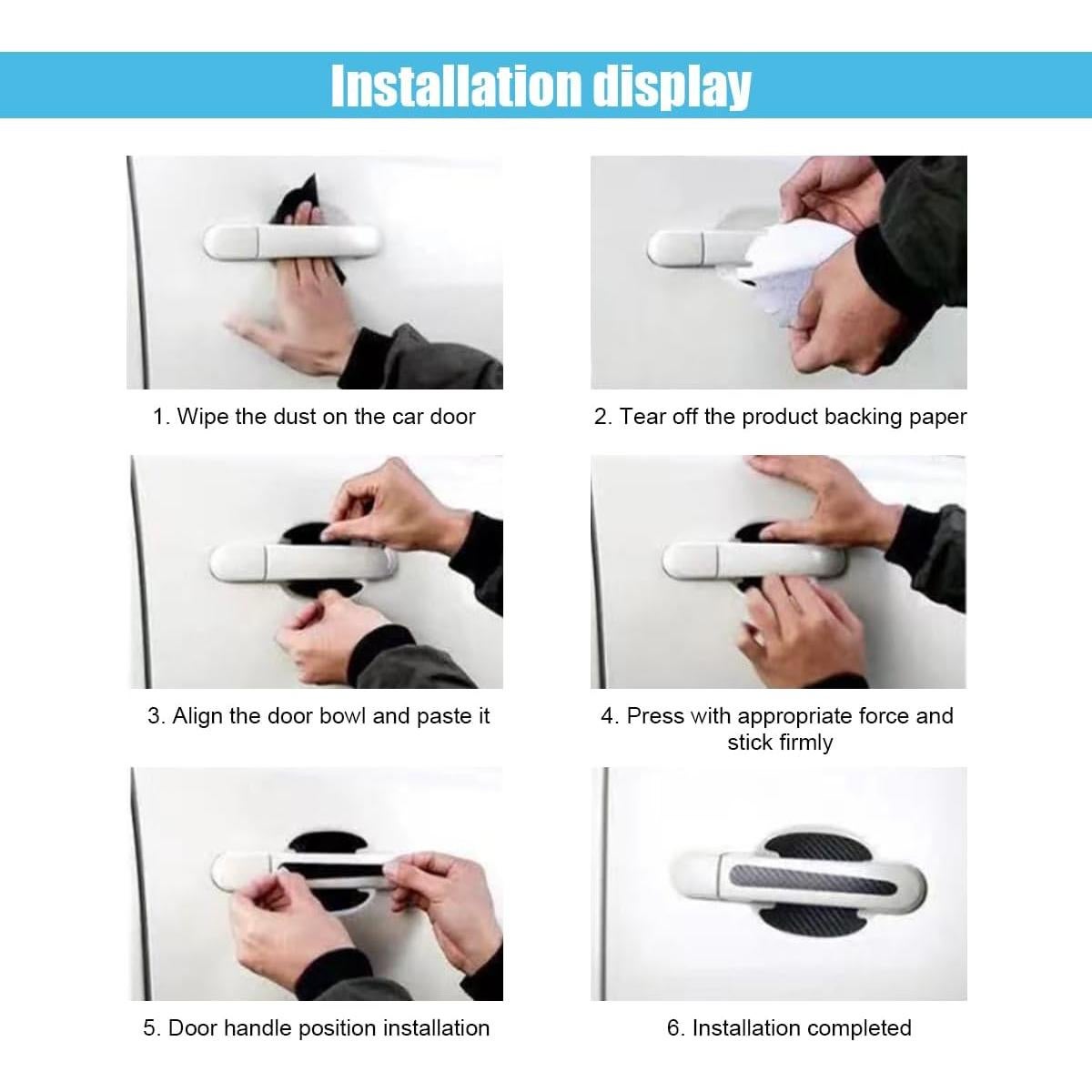 Installation display

1. Wipe the dust on the car door

2. Tear off the product backing paper

3. Align the door bowl and paste it

4. Press with appropriate force and stick firmly

5. Door handle position installation

6. Installation completed