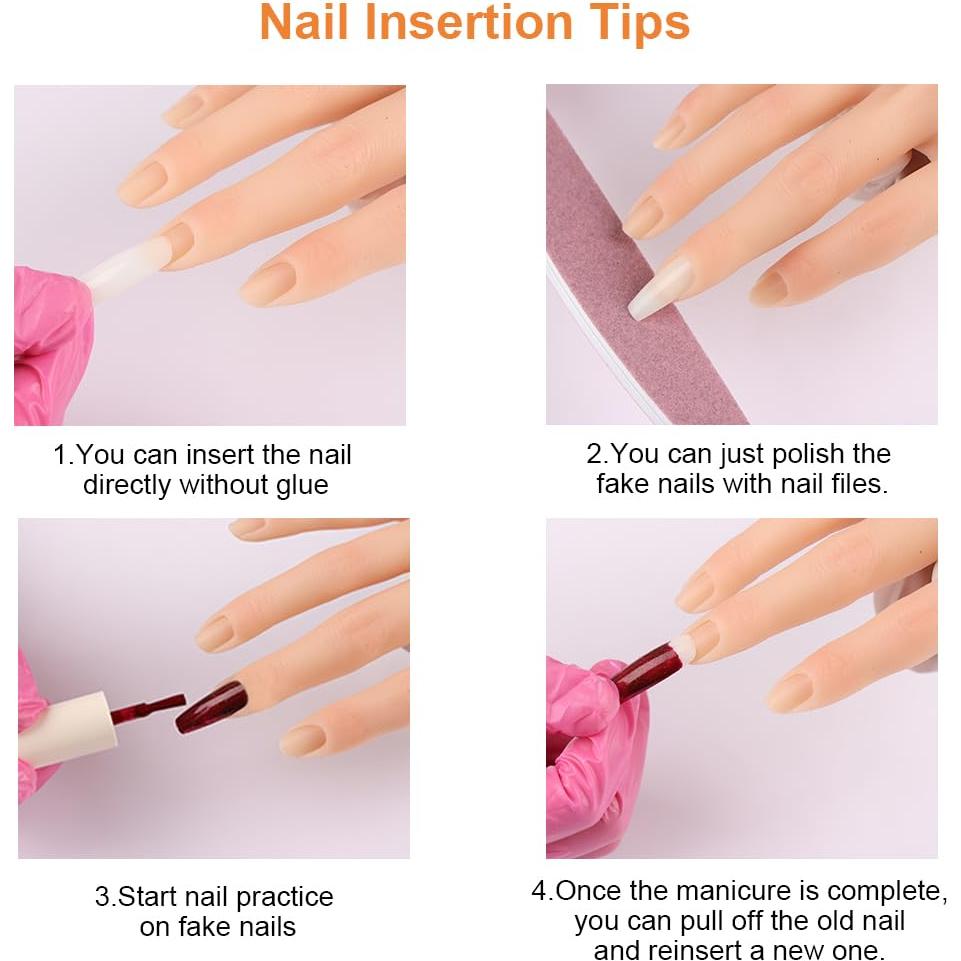 Nail Insertion Tips

1.You can insert the nail directly without glue

2.You can just polish the fake nails with nail files.

3.Start nail practice on fake nails

4.Once the manicure is complete, you can pull off the old nail and reinsert a new one.