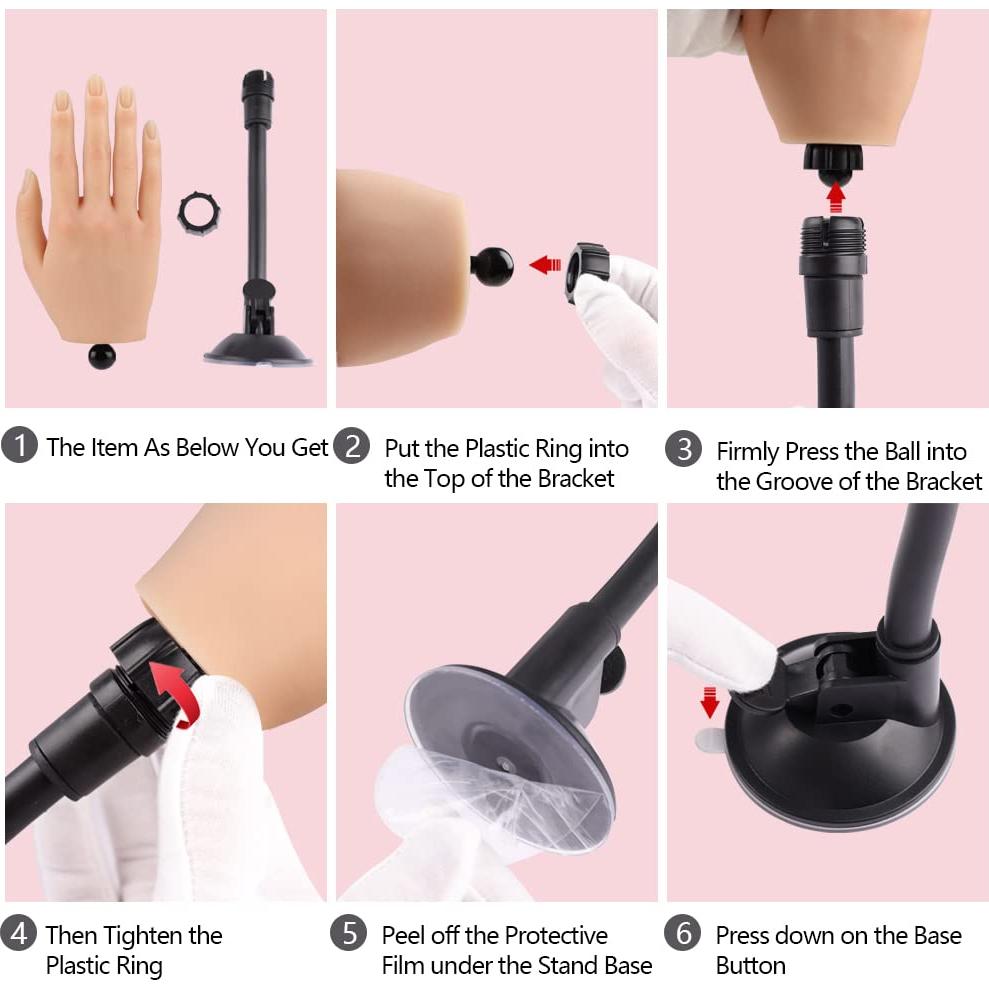 1 The Item As Below You Get

2 Put the Plastic Ring into the Top of the Bracket

3 Firmly Press the Ball into the Groove of the Bracket

4 Then Tighten the Plastic Ring

5 Peel off the Protective Film under the Stand Base

6 Press down on the Base Button