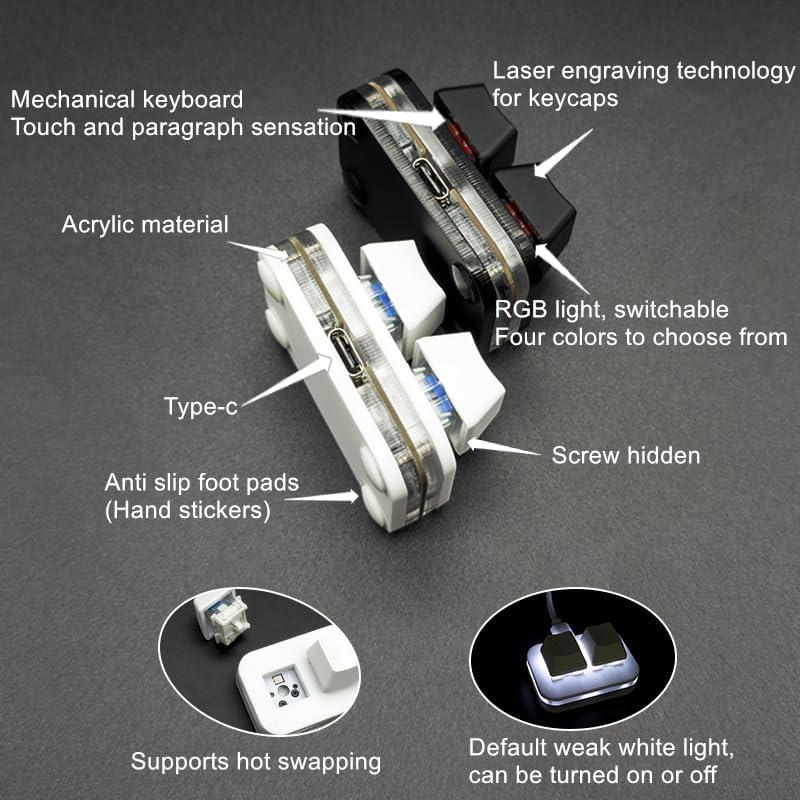 Mechanical keyboard
Touch and paragraph sensation

Laser engraving technology
for keycaps

Acrylic material

RGB light, switchable
Four colors to choose from

Type-c

Screw hidden

Anti slip foot pads
(Hand stickers)

Supports hot swapping

Default weak white light,
can be turned on or off