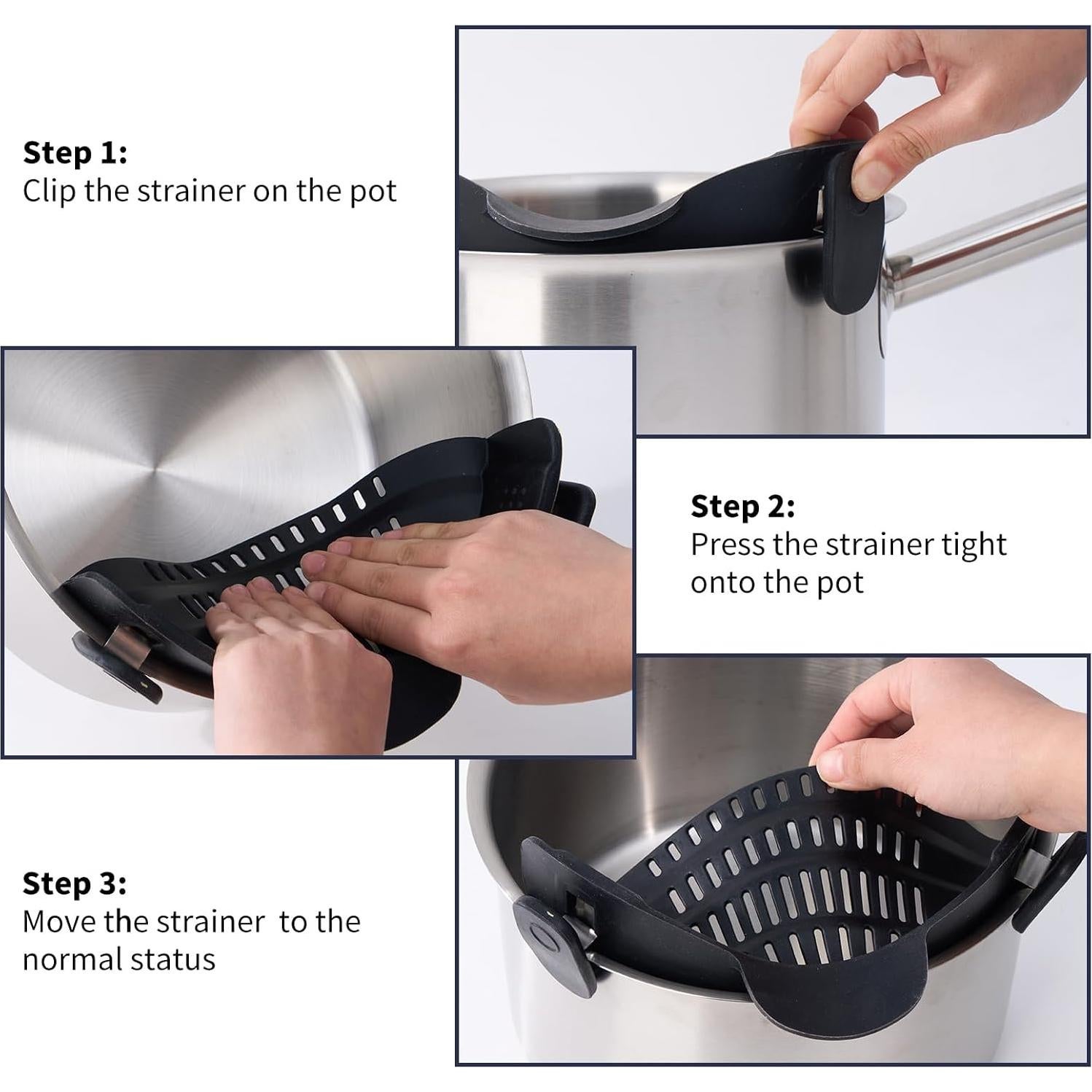 Step 1:
Clip the strainer on the pot

Step 2:
Press the strainer tight onto the pot

Step 3:
Move the strainer  to the normal status