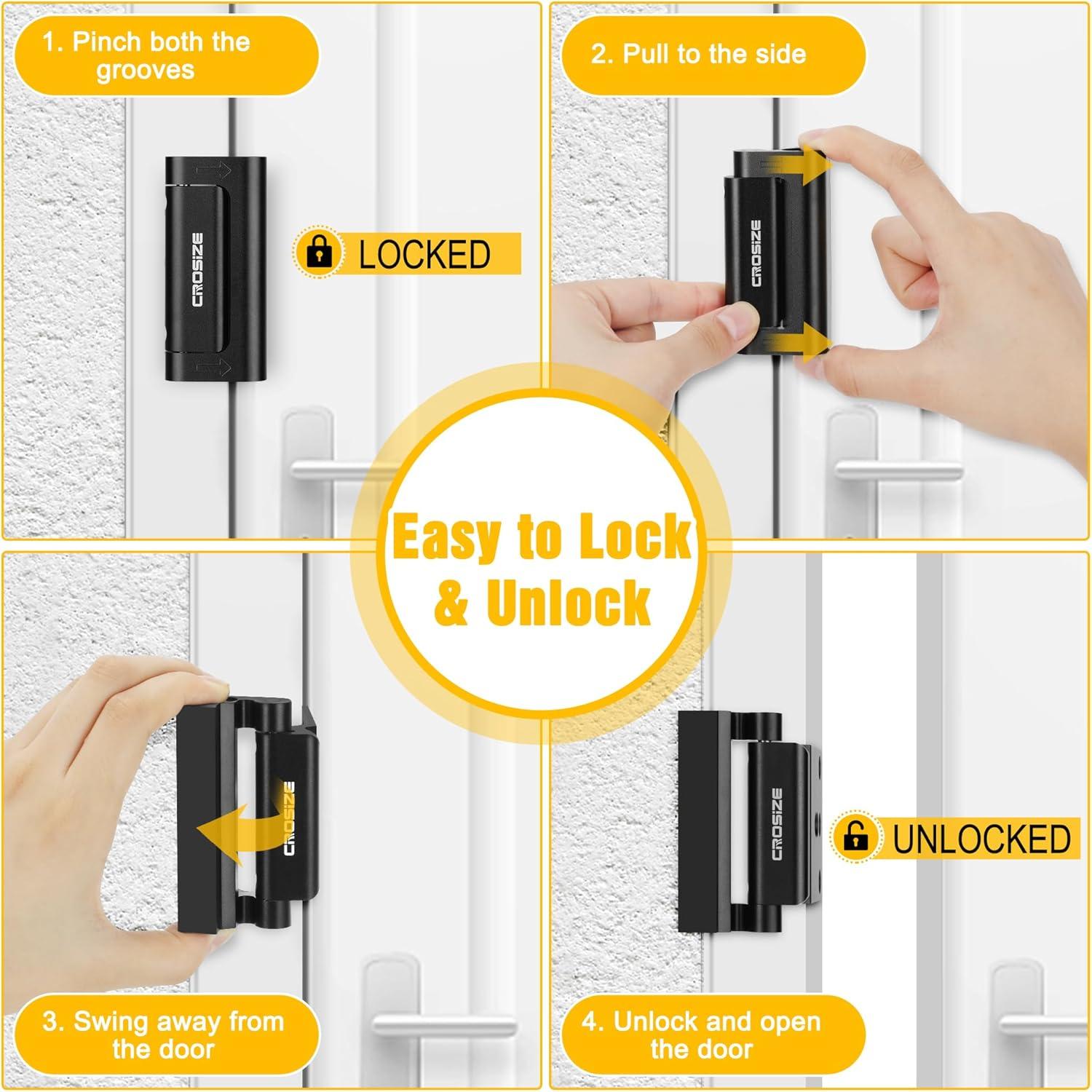 1. Pinch both the grooves

CROSIZE

LOCKED

2. Pull to the side

CROSIZE

Easy to Lock & Unlock

CROSIZE

3. Swing away from the door

CROSIZE

UNLOCKED

4. Unlock and open the door