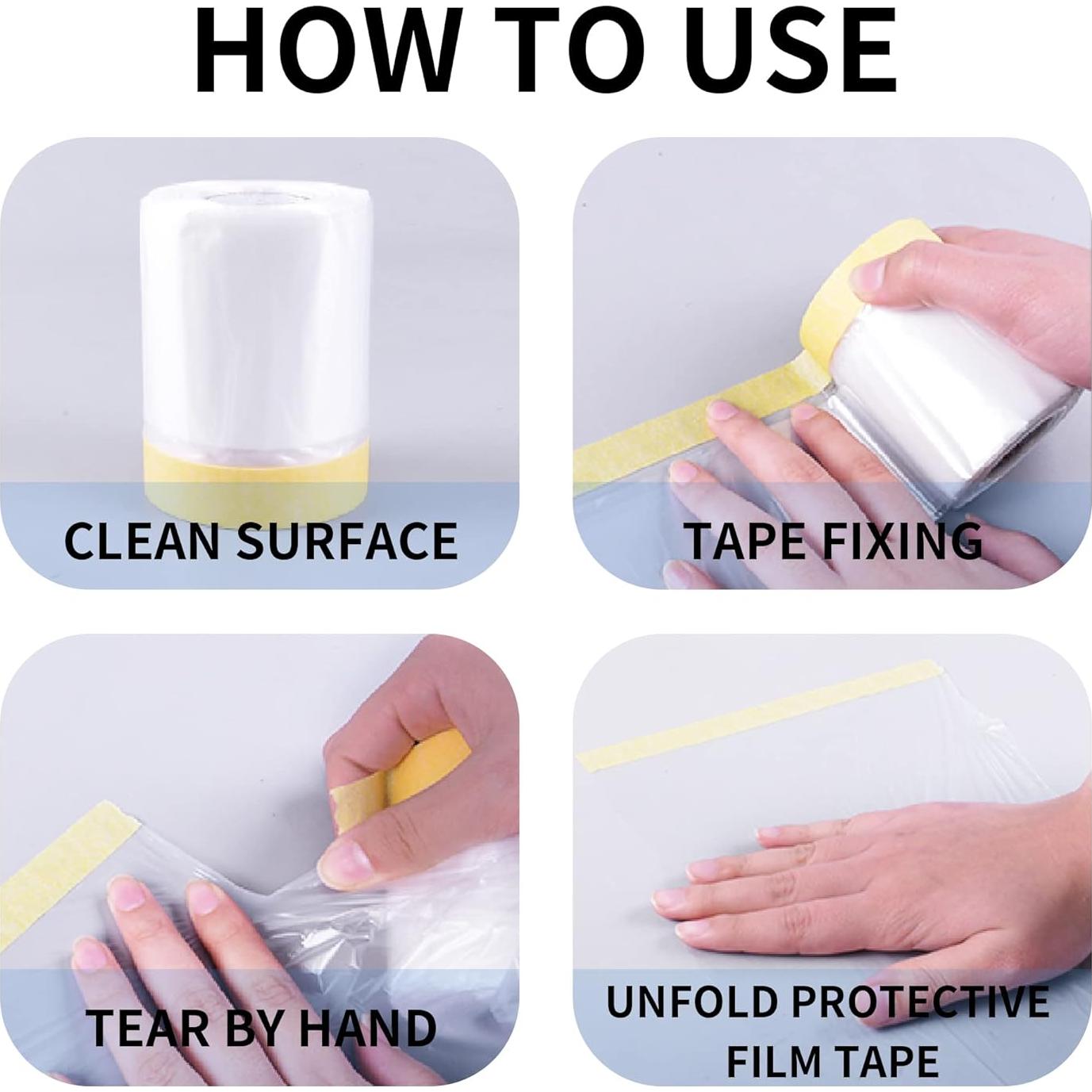 HOW TO USE

CLEAN SURFACE

TAPE FIXING

TEAR BY HAND

UNFOLD PROTECTIVE FILM TAPE