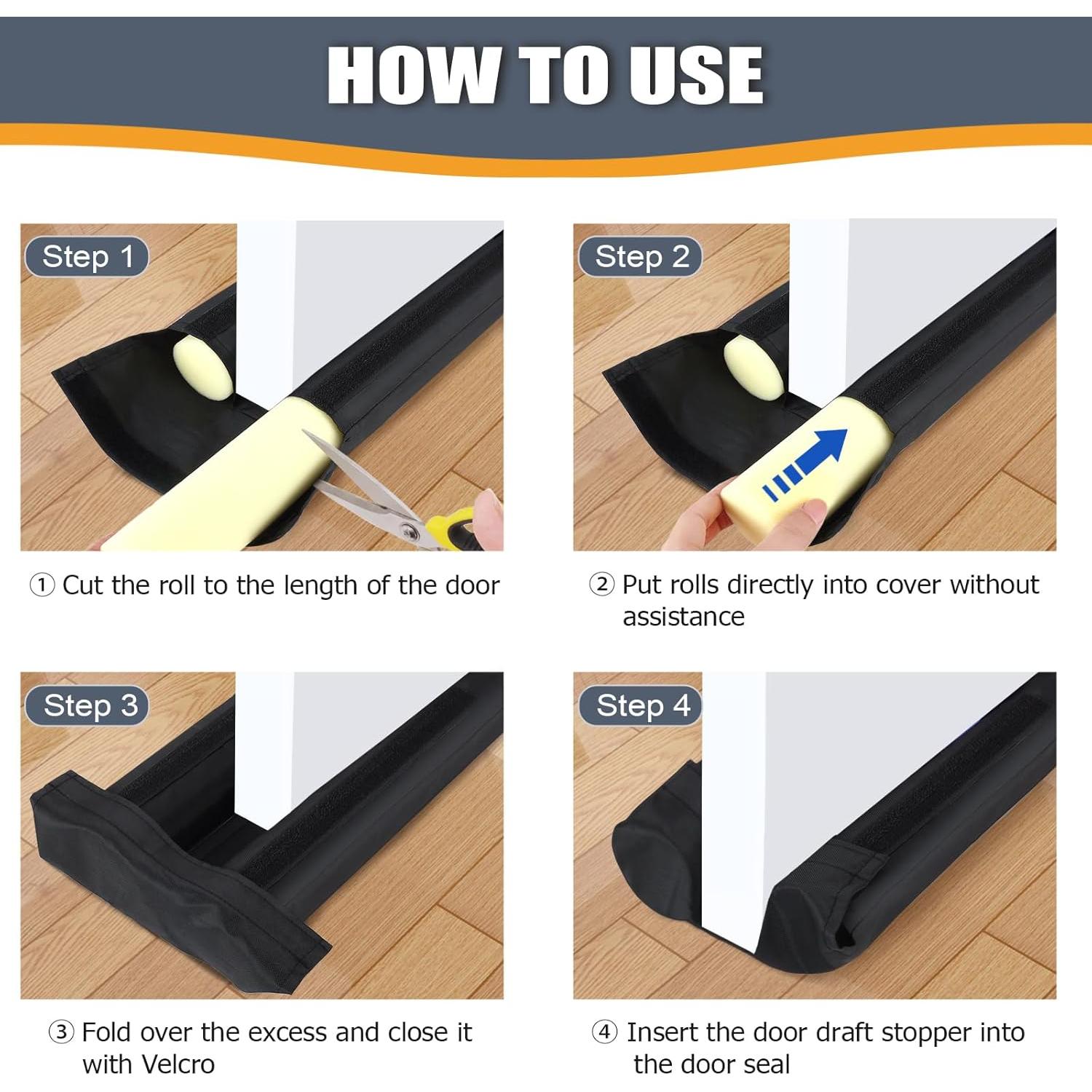 HOW TO USE

Step 1

① Cut the roll to the length of the door

Step 2

② Put rolls directly into cover without assistance

Step 3

③ Fold over the excess and close it with Velcro

Step 4

④ Insert the door draft stopper into the door seal