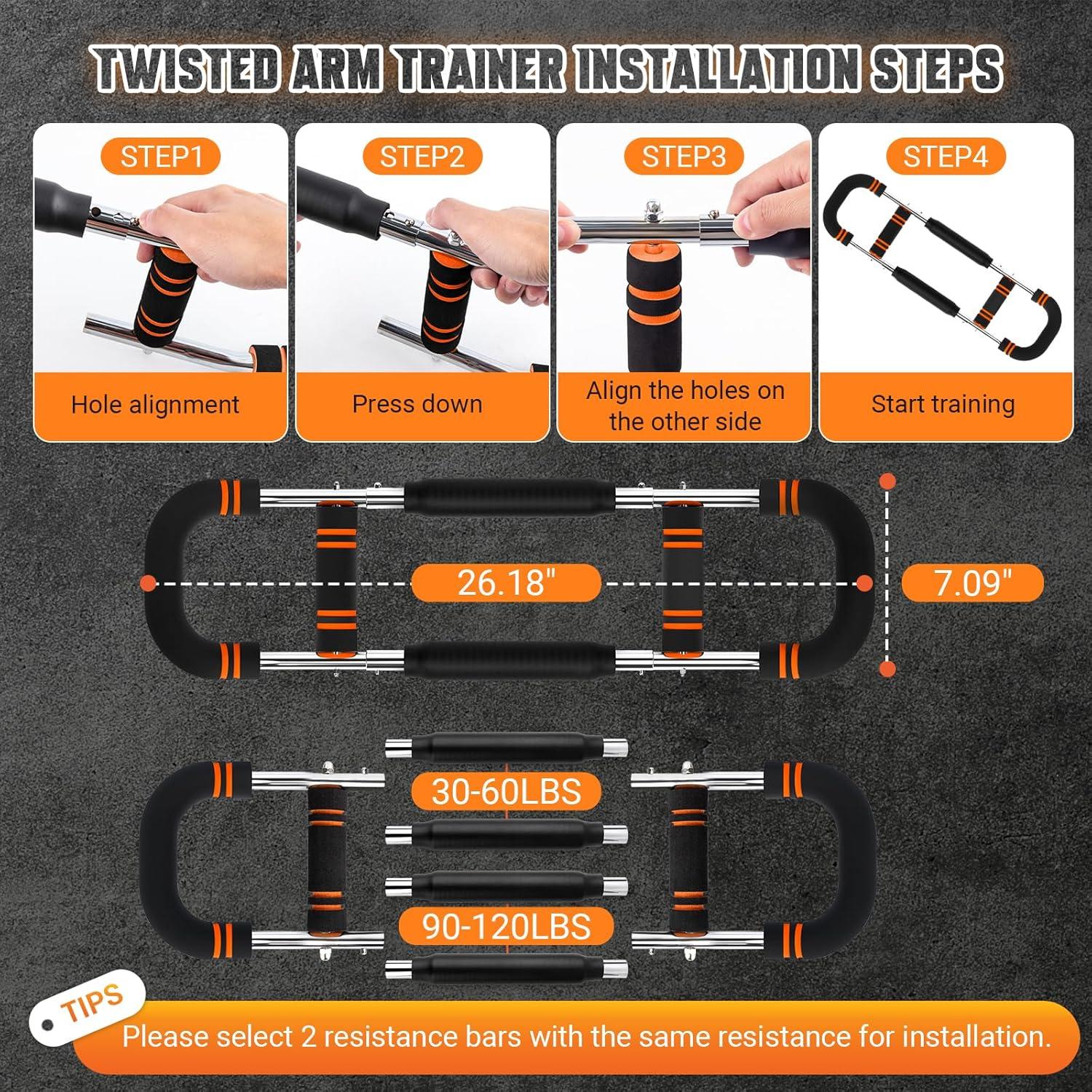 TWISTED ARM TRAINER INSTALLATION STEPS

STEP1
Hole alignment

STEP2
Press down

STEP3
Align the holes on the other side

STEP4
Start training

26.18"

7.09"

30-60LBS

90-120LBS

TIPS
Please select 2 resistance bars with the same resistance for installation.