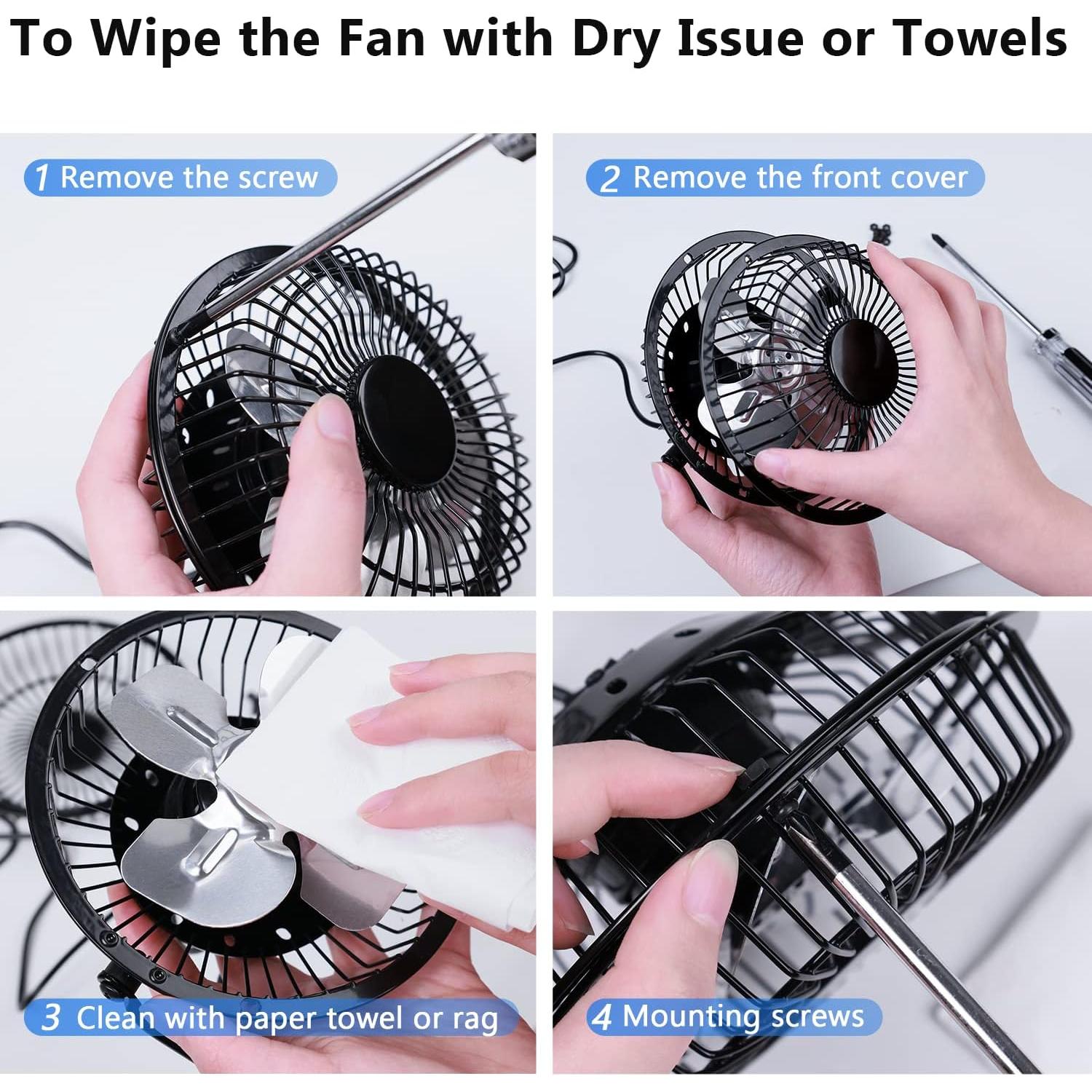 To Wipe the Fan with Dry Issue or Towels

1 Remove the screw

2 Remove the front cover

3 Clean with paper towel or rag

4 Mounting screws