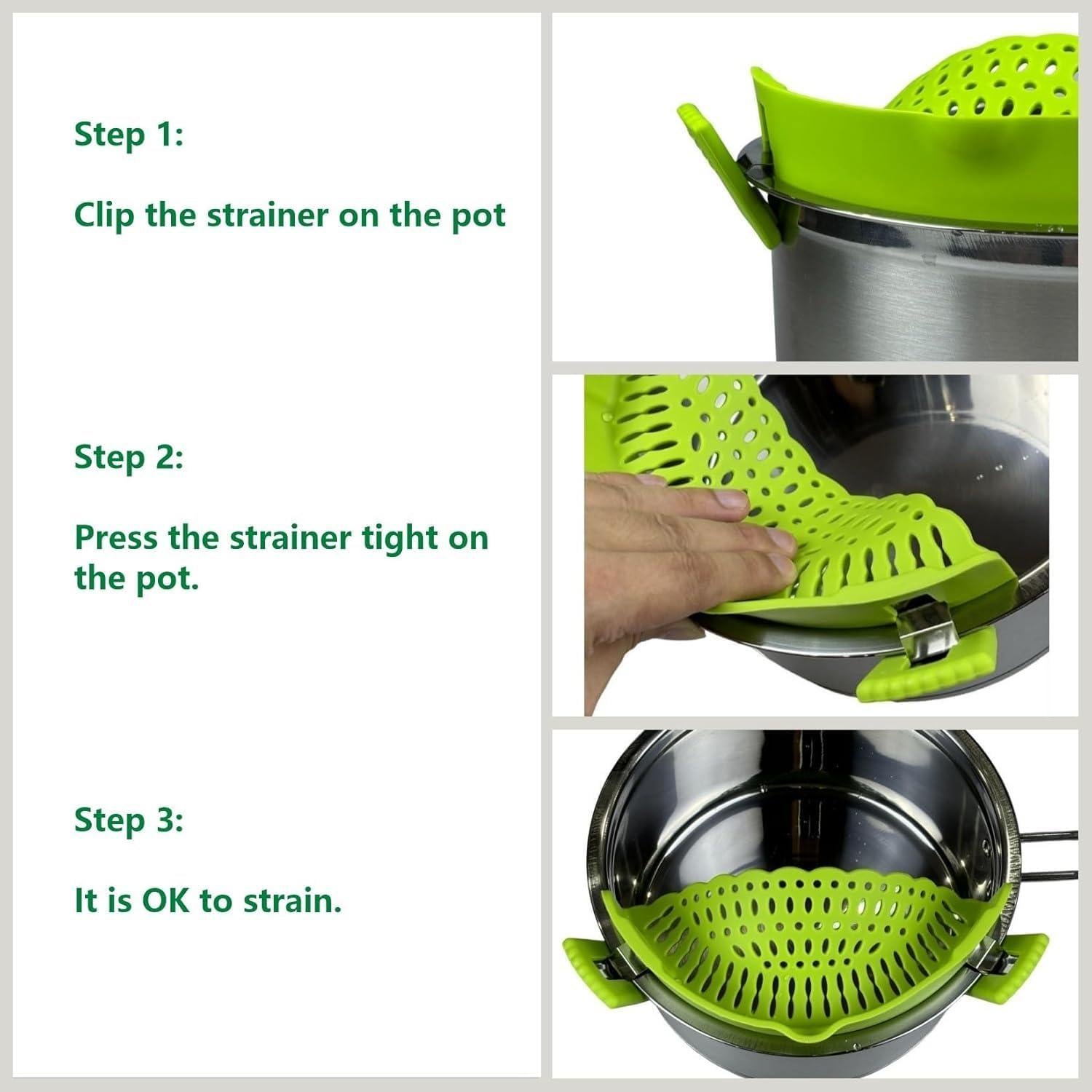 Step 1:

Clip the strainer on the pot

Step 2:

Press the strainer tight on the pot.

Step 3:

It is OK to strain.