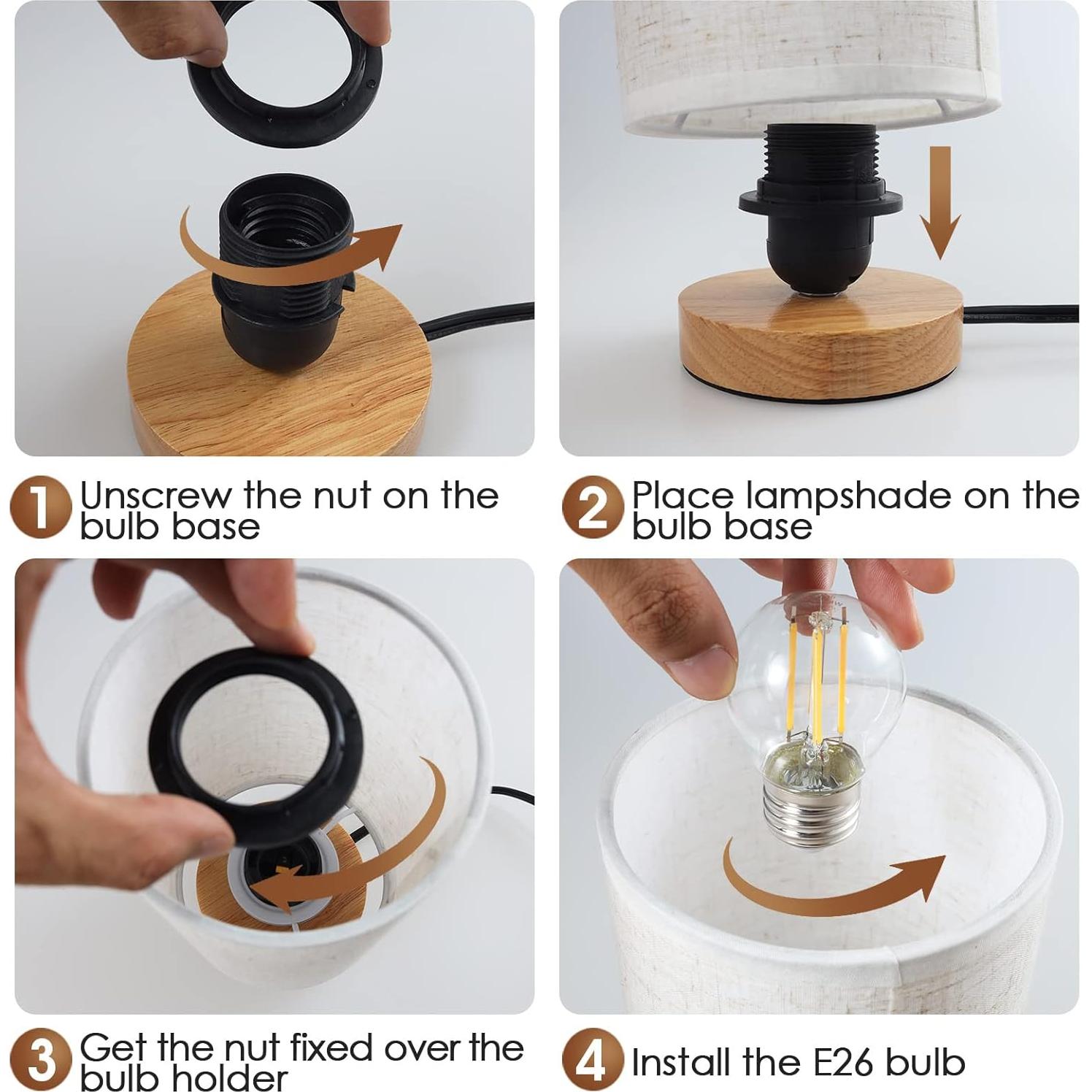 1 Unscrew the nut on the bulb base

2 Place lampshade on the bulb base

3 Get the nut fixed over the bulb holder

4 Install the E26 bulb