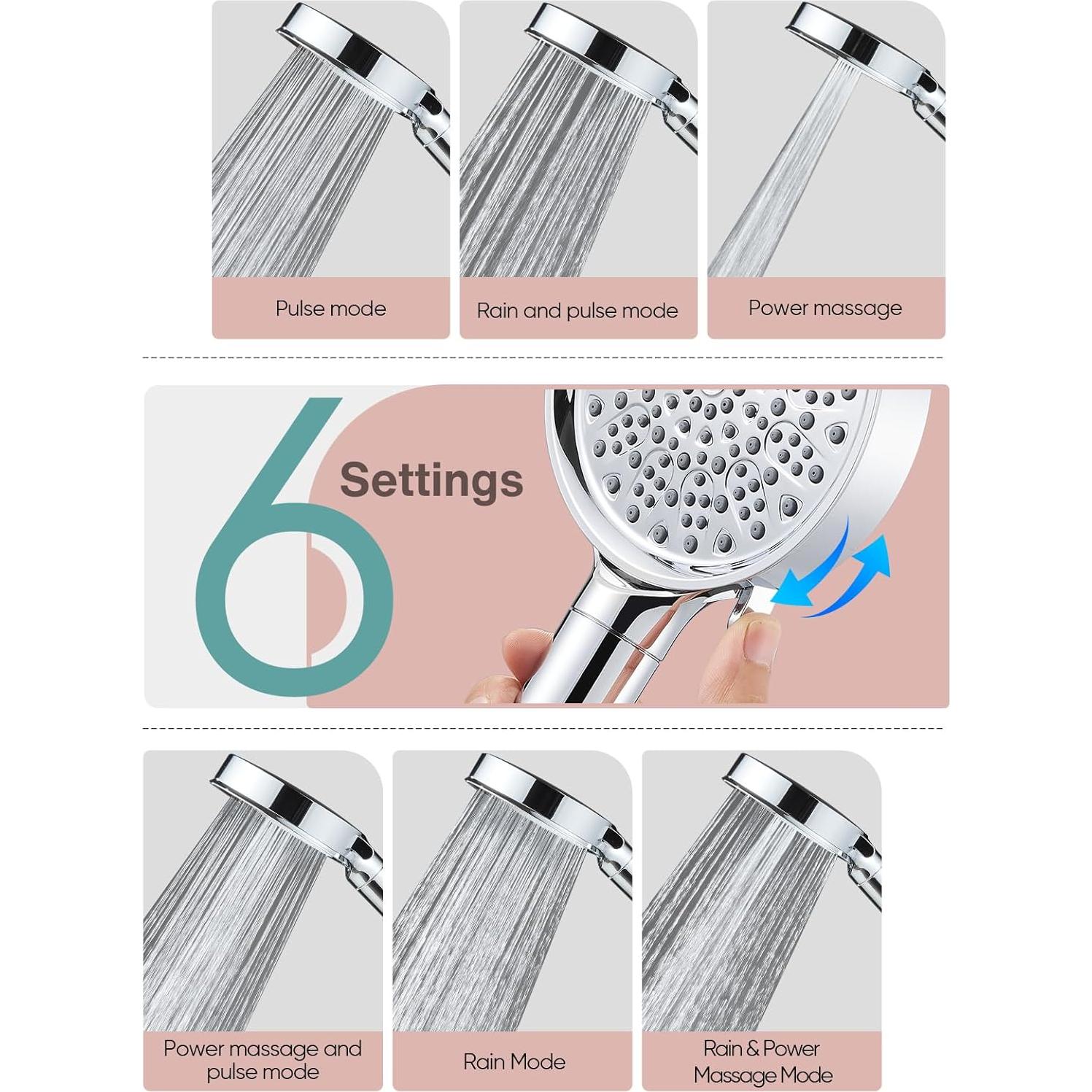 Pulse mode

Rain and pulse mode

Power massage

6 Settings

Power massage and pulse mode

Rain Mode

Rain & Power Massage Mode