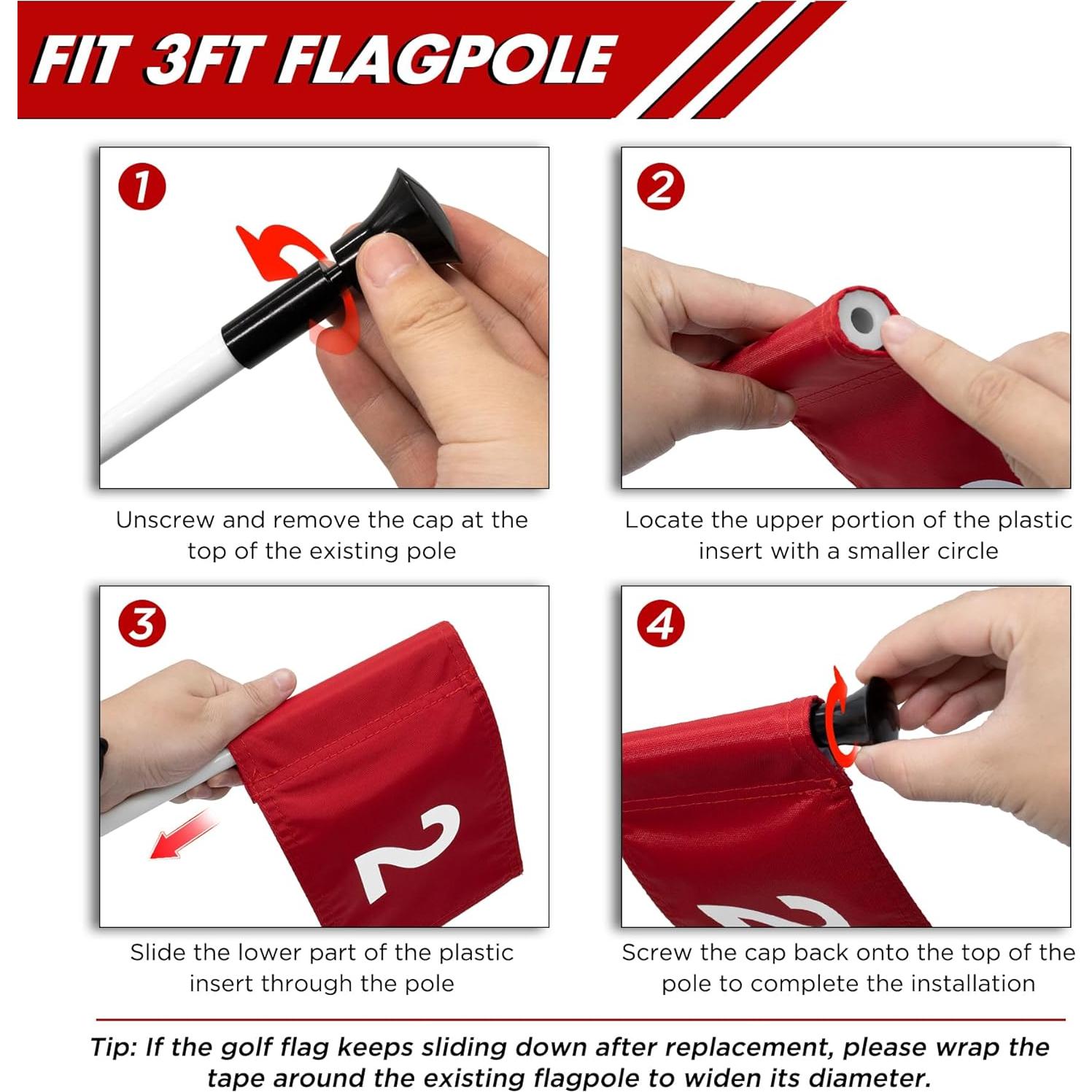 FIT 3FT FLAGPOLE

1

Unscrew and remove the cap at the top of the existing pole

2

Locate the upper portion of the plastic insert with a smaller circle

3

2

Slide the lower part of the plastic insert through the pole

4

Screw the cap back onto the top of the pole to complete the installation

Tip: If the golf flag keeps sliding down after replacement, please wrap the tape around the existing flagpole to widen its diameter.