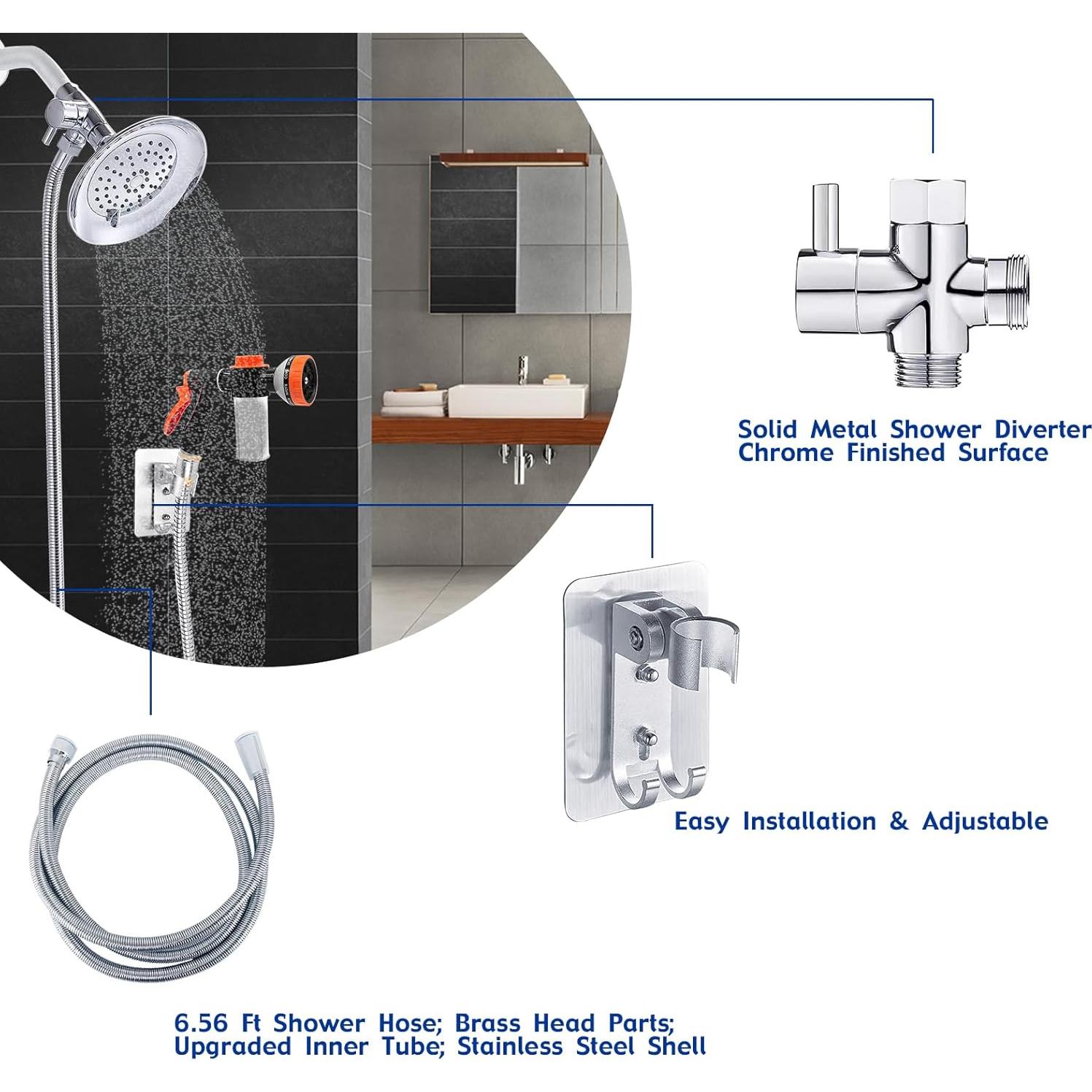 Solid Metal Shower Diverter
Chrome Finished Surface

Easy Installation & Adjustable

6.56 Ft Shower Hose; Brass Head Parts;
Upgraded Inner Tube; Stainless Steel Shell