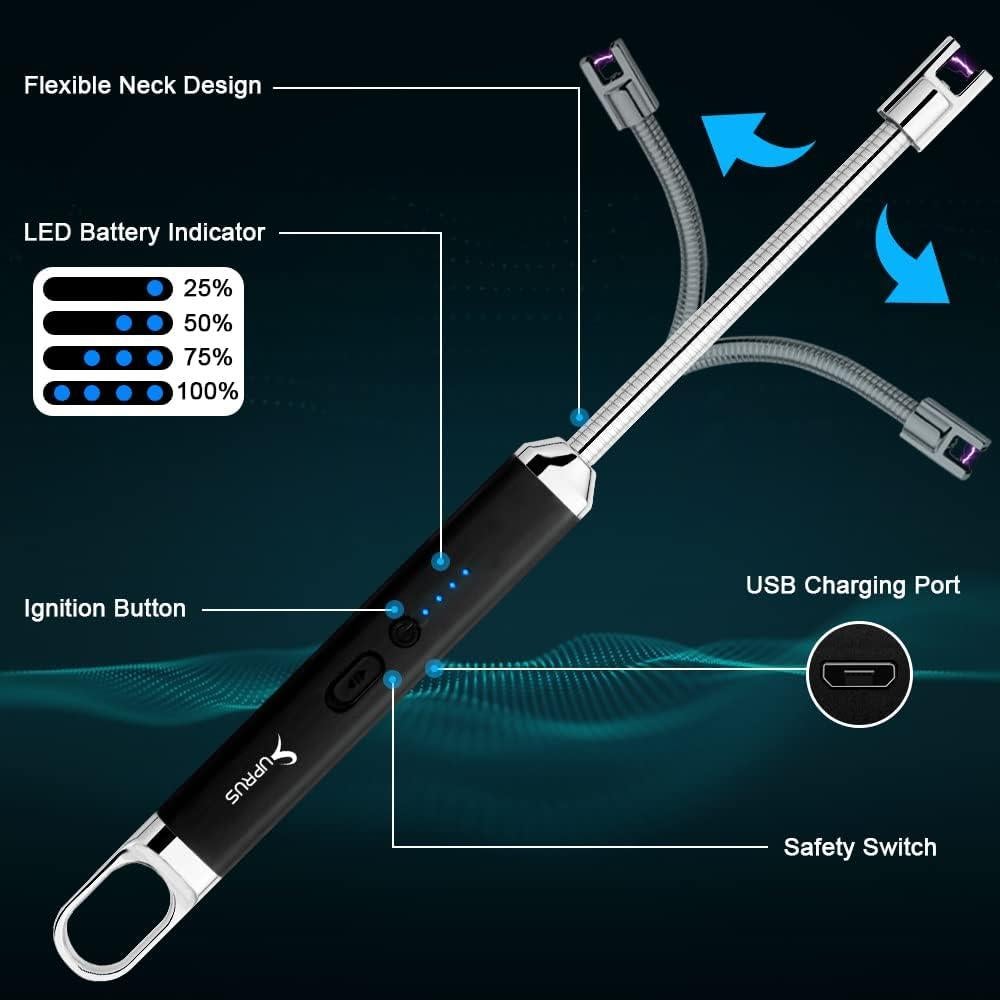 Flexible Neck Design

LED Battery Indicator

25%
50%
75%
100%

Ignition Button

USB Charging Port

SUPRUS

Safety Switch