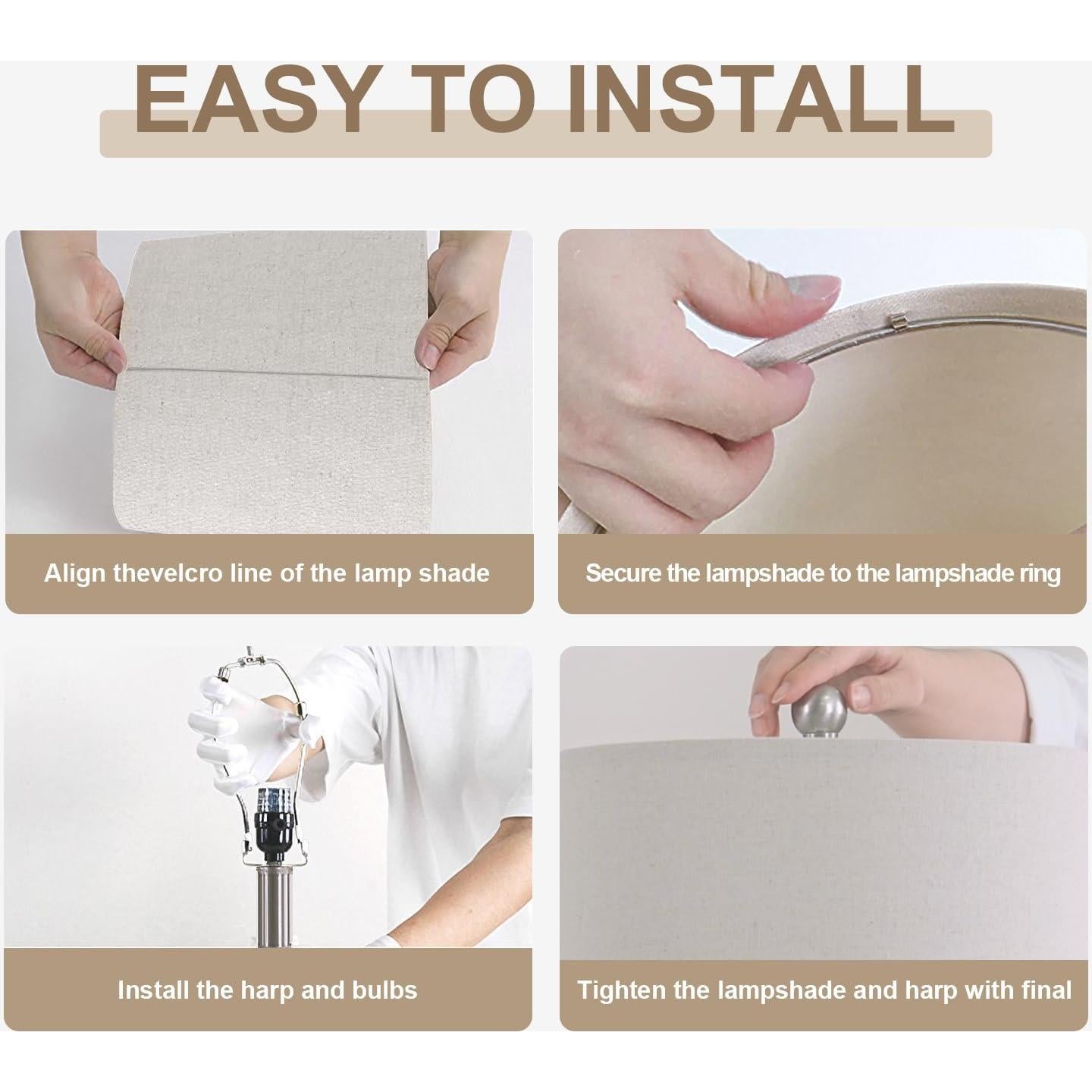 EASY TO INSTALL

Align thevelcro line of the lamp shade

Secure the lampshade to the lampshade ring

Install the harp and bulbs

Tighten the lampshade and harp with final