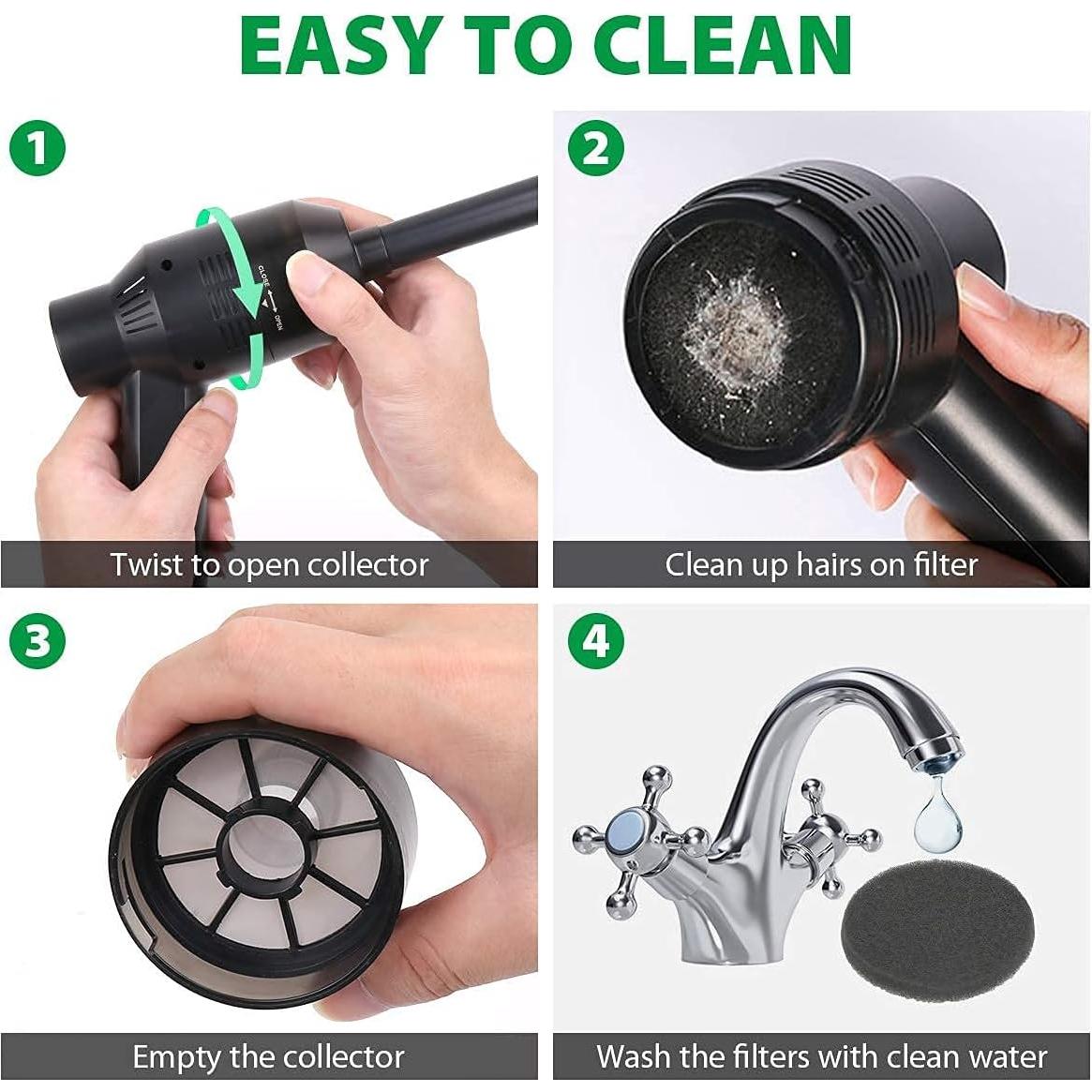 EASY TO CLEAN

1

CLOSE
OPEN

Twist to open collector

2

Clean up hairs on filter

3

Empty the collector

4

Wash the filters with clean water