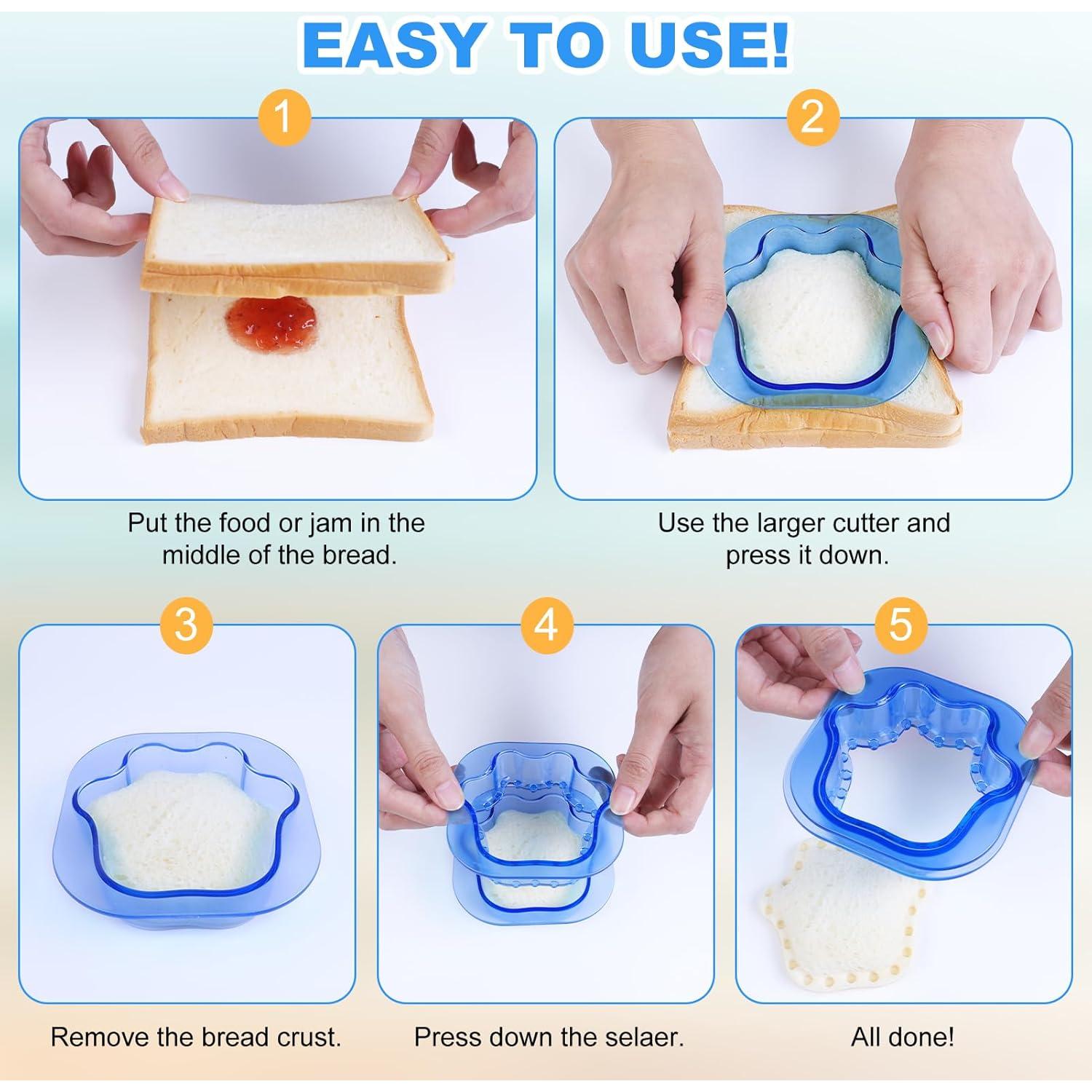 EASY TO USE!

1

Put the food or jam in the middle of the bread.

2

Use the larger cutter and press it down.

3

Remove the bread crust.

4

Press down the selaer.

5

All done!