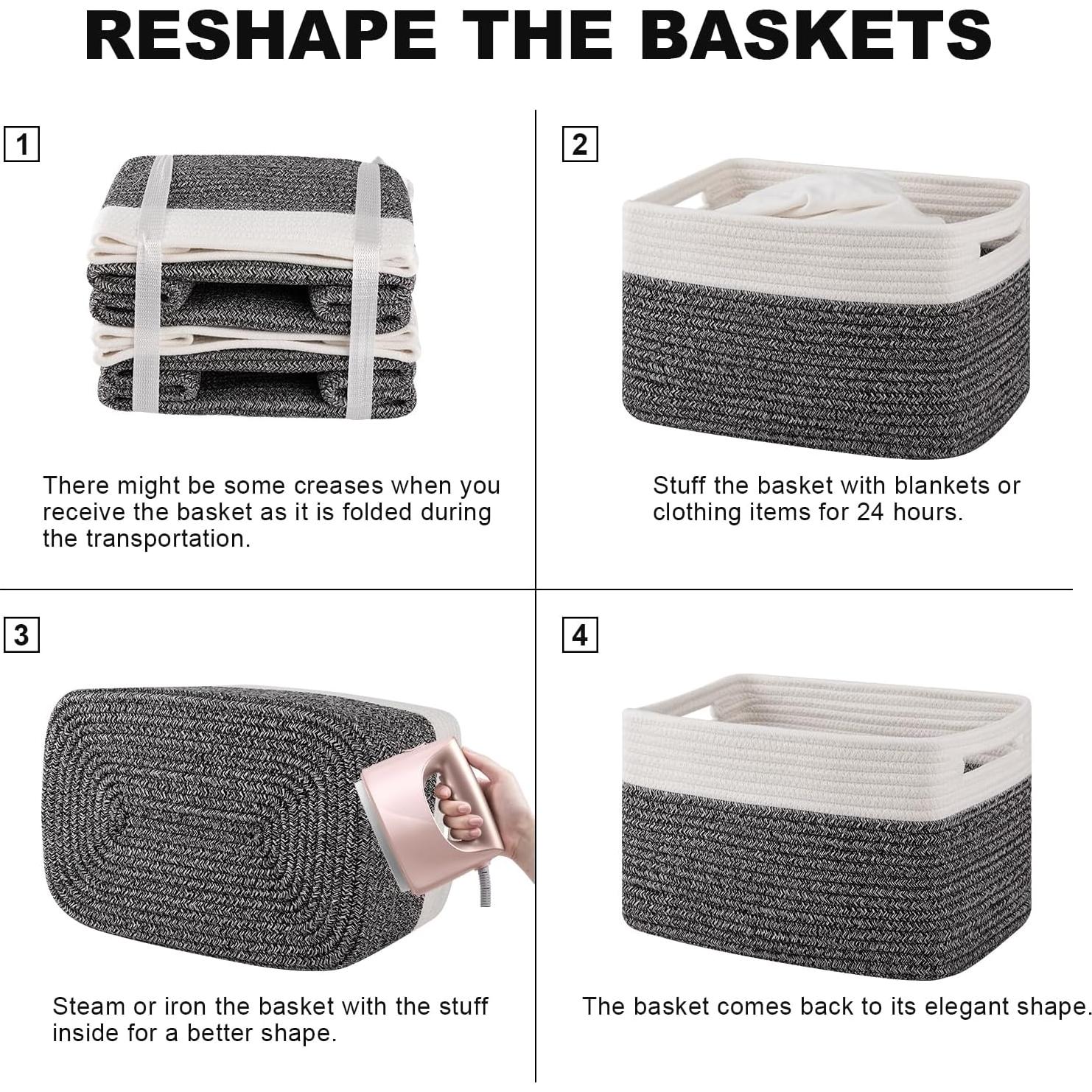 RESHAPE THE BASKETS

1

There might be some creases when you receive the basket as it is folded during the transportation.

2

Stuff the basket with blankets or clothing items for 24 hours.

3

Steam or iron the basket with the stuff inside for a better shape.

4

The basket comes back to its elegant shape.